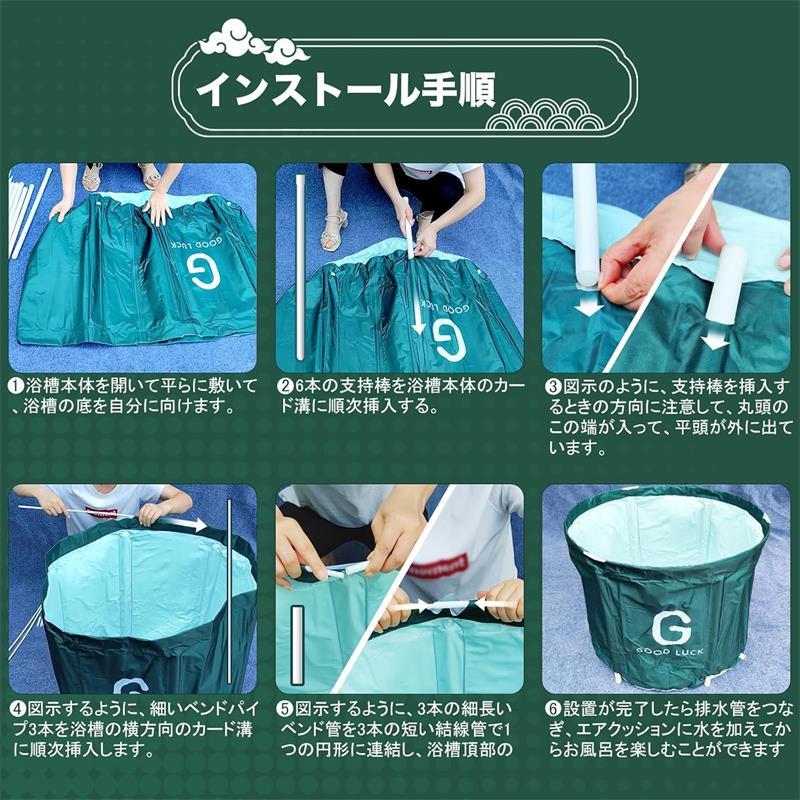 インストール手順

G
GOOD LUCK

❶浴槽本体を開いて平らに敷いて、浴槽の底を自分に向けます。

G
GOOD LUCK

❷6本の支持棒を浴槽本体のカード溝に順次挿入する。

❸図示のように、支持棒を挿入するときの方向に注意して、丸頭のこの端が入って、平頭が外に出ています。

G

❹図示するように、細いベンドパイプ3本を浴槽の横方向のカード溝に順次挿入します。

❺図示するように、3本の細長いベンド管を3本の短い結線管で1つの円形に連結し、浴槽頂部の

G
GOOD LUCK

❻設置が完了したら排水管をつなぎ、エアクッションに水を加えてからお風呂を楽しむことができます