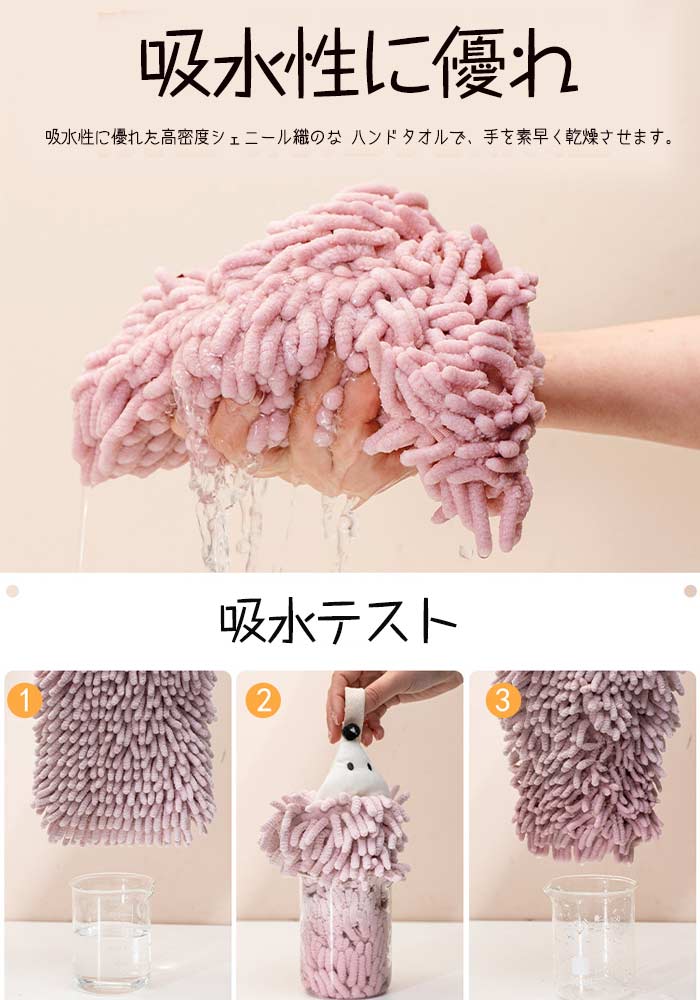 吸水性に優れ

吸水性に優れた高密度シェニール織のな ハンドタオルで、手を素早く乾燥させます。

吸水テスト

1

2

3