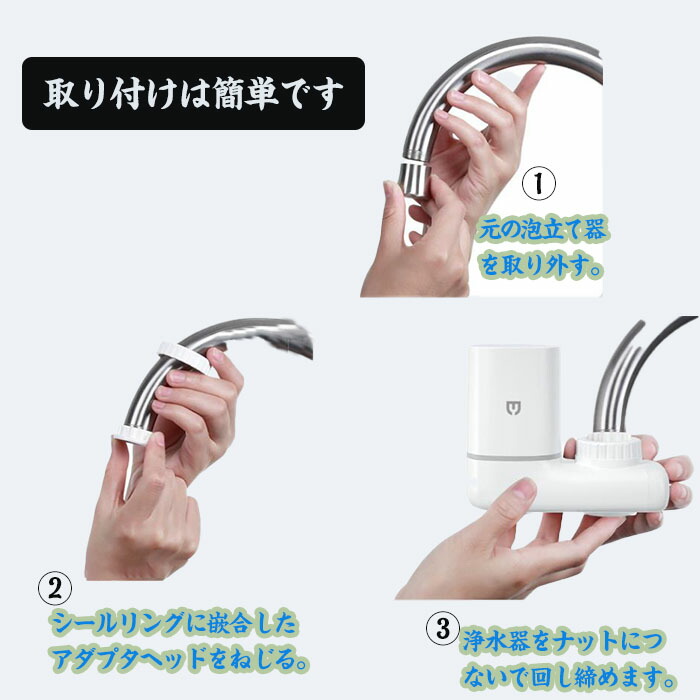 取り付けは簡単です

①
元の泡立て器を取り外す。

②
シールリングに嵌合したアダプタヘッドをねじる。

③
浄水器をナットにつないで回し締めます。