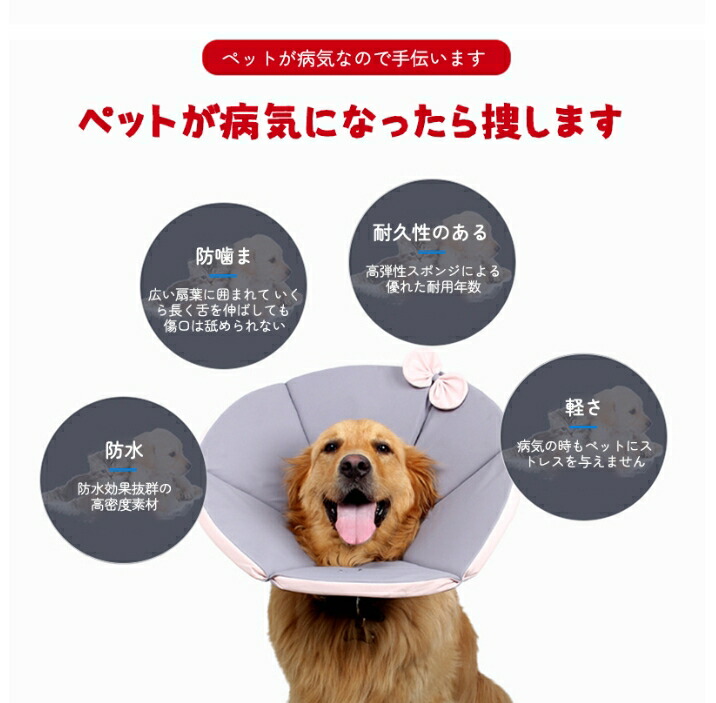 ペットが病気なので手伝います

ペットが病気になったら捜します

防噛ま

広い扇葉に囲まれて いくら長く舌を伸ばしても傷口は舐められない

耐久性のある

高弾性スポンジによる優れた耐用年数

防水

防水効果抜群の高密度素材

軽さ

病気の時もペットにストレスを与えません