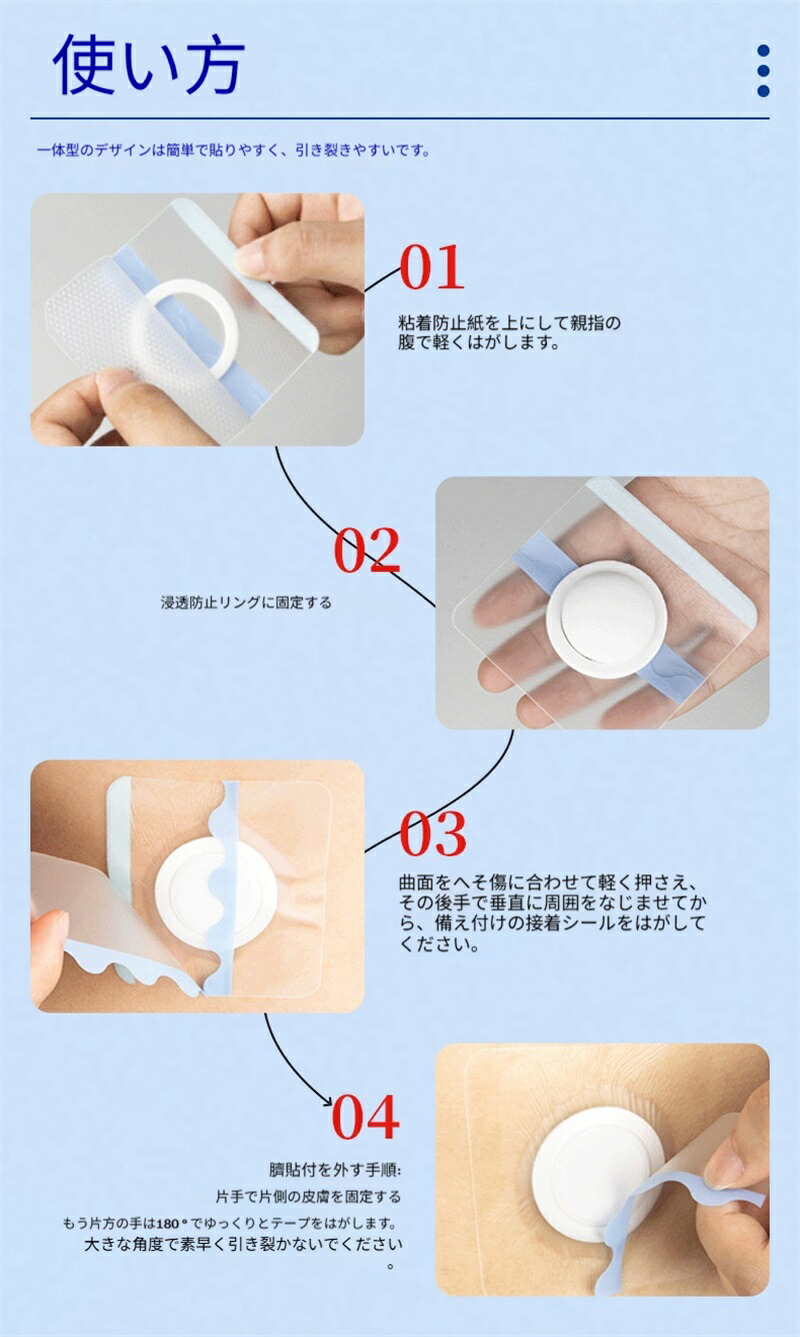 使い方

一体型のデザインは簡単で貼りやすく、引き裂きやすいです。

01
粘着防止紙を上にして親指の腹で軽くはがします。

02
浸透防止リングに固定する

03
曲面をへそ傷に合わせて軽く押さえ、その後手で垂直に周囲をなじませてから、備え付けの接着シールをはがしてください。

04
臍貼付を外す手順:
片手で片側の皮膚を固定する
もう片方の手は180°でゆっくりとテープをはがします。
大きな角度で素早く引き裂かないでください。