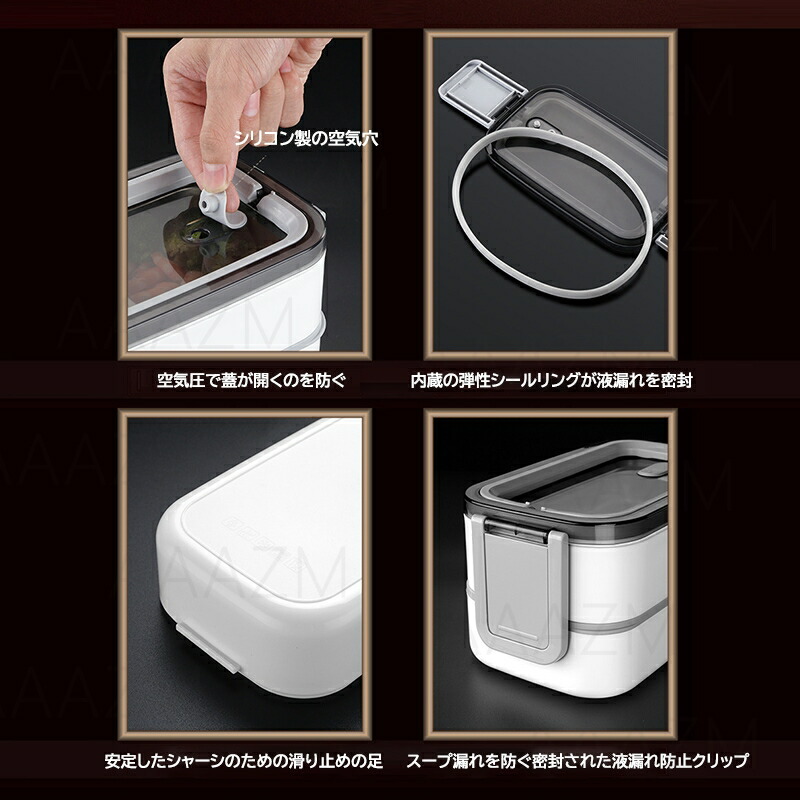 シリコン製の空気穴

空気圧で蓋が開くのを防ぐ

内蔵の弾性シールリングが液漏れを密封

安定したシャーシのための滑り止めの足

スープ漏れを防ぐ密封された液漏れ防止クリップ

AAZM