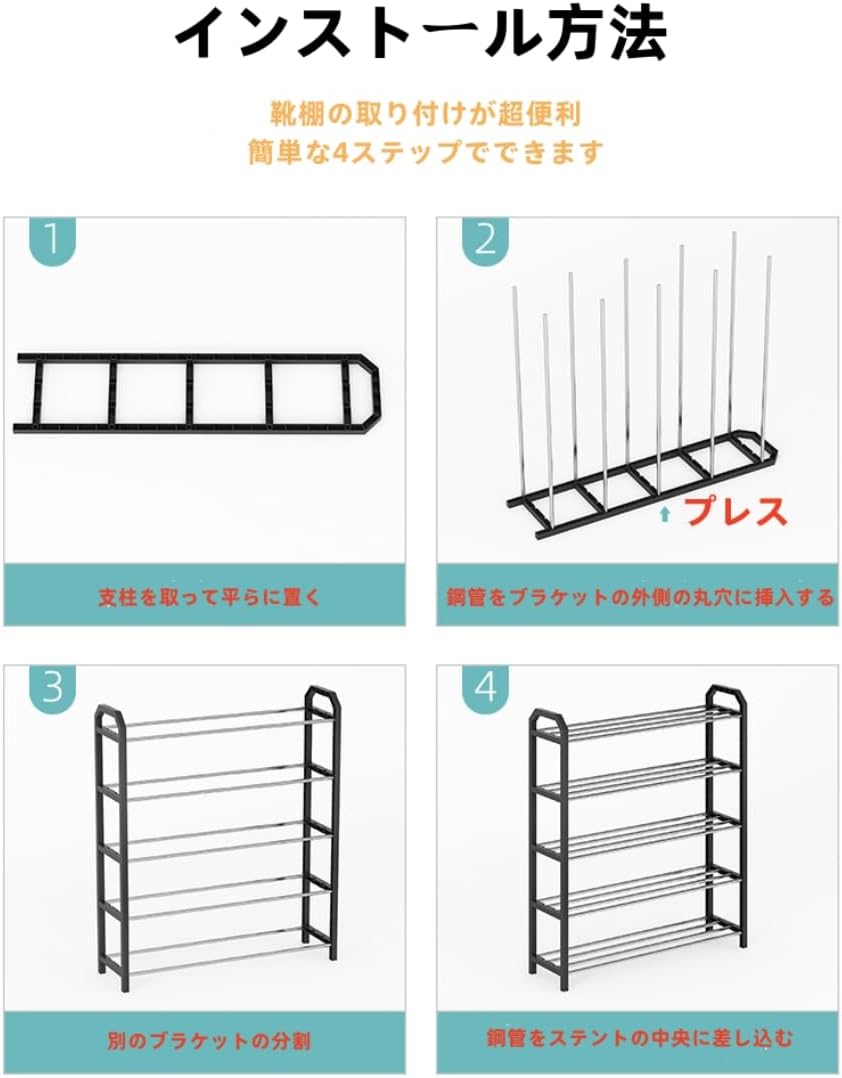 インストール方法

靴棚の取り付けが超便利
簡単な4ステップでできます

1

支柱を取って平らに置く

2

プレス

鋼管をブラケットの外側の丸穴に挿入する

3

別のブラケットの分割

4

鋼管をステントの中央に差し込む