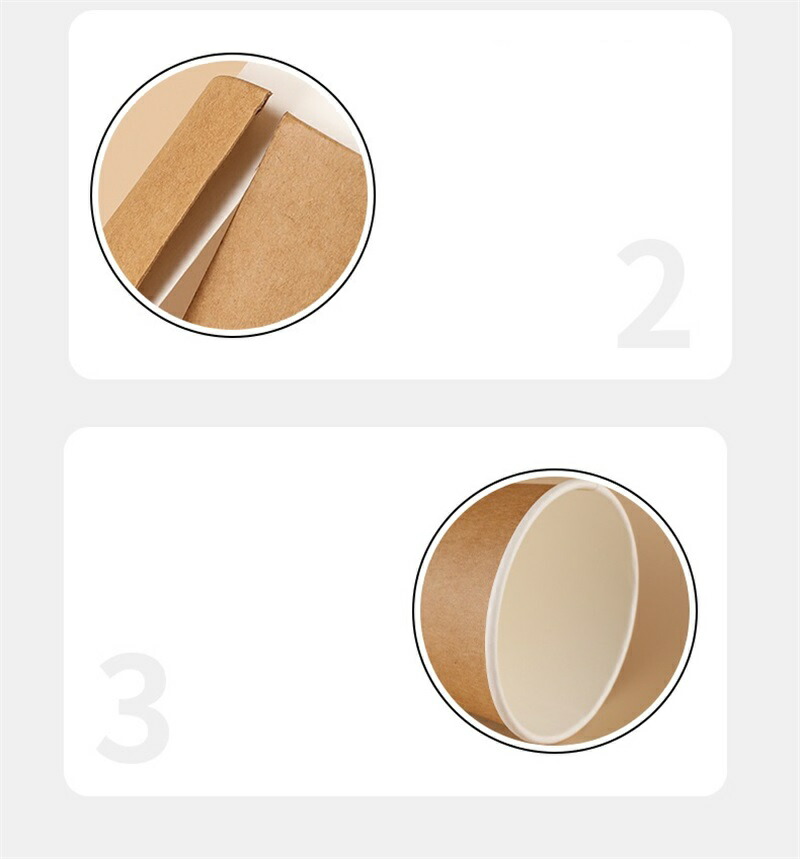 2

3