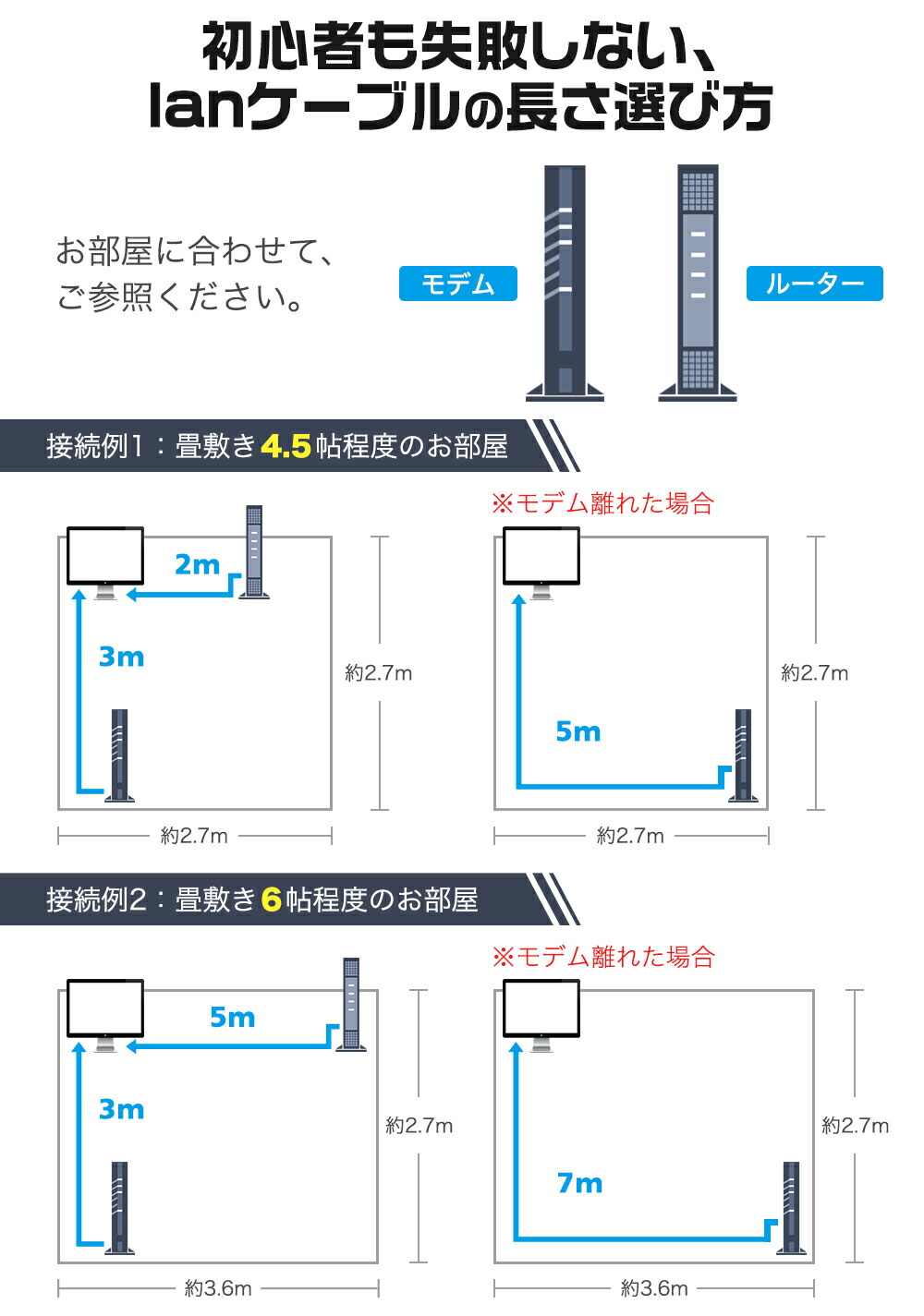 初心者も失敗しない、
lanケーブルの長さ選び方

お部屋に合わせて、
ご参照ください。

モデム

ルーター

接続例1：畳敷き4.5帖程度のお部屋

2m

3m

約2.7m

約2.7m

※モデム離れた場合

5m

約2.7m

約2.7m

接続例2：畳敷き6帖程度のお部屋

5m

3m

約2.7m

約3.6m

※モデム離れた場合

7m

約2.7m

約3.6m