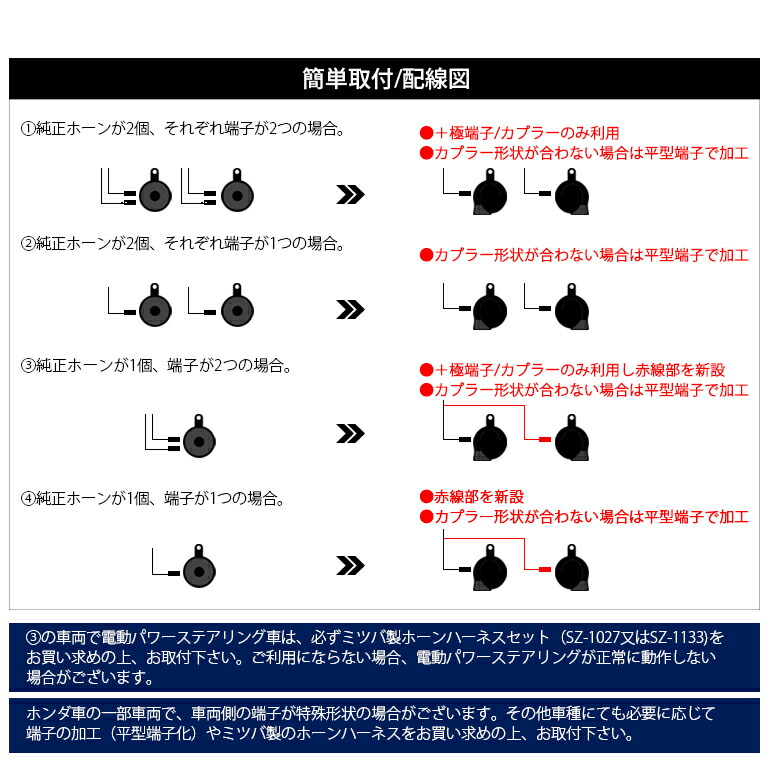 簡単取付/配線図

①純正ホーンが2個、それぞれ端子が2つの場合。

●＋極端子/カプラーのみ利用
●カプラー形状が合わない場合は平型端子で加工

②純正ホーンが2個、それぞれ端子が1つの場合。

●カプラー形状が合わない場合は平型端子で加工

③純正ホーンが1個、端子が2つの場合。

●＋極端子/カプラーのみ利用し赤線部を新設
●カプラー形状が合わない場合は平型端子で加工

④純正ホーンが1個、端子が1つの場合。

●赤線部を新設
●カプラー形状が合わない場合は平型端子で加工

③の車両で電動パワーステアリング車は、必ずミツバ製ホーンハーネスセット（SZ-1027又はSZ-1133)をお買い求めの上、お取付下さい。ご利用にならない場合、電動パワーステアリングが正常に動作しない場合がございます。

ホンダ車の一部車両で、車両側の端子が特殊形状の場合がございます。その他車種にても必要に応じて端子の加工（平型端子化）やミツバ製のホーンハーネスをお買い求めの上、お取付下さい。