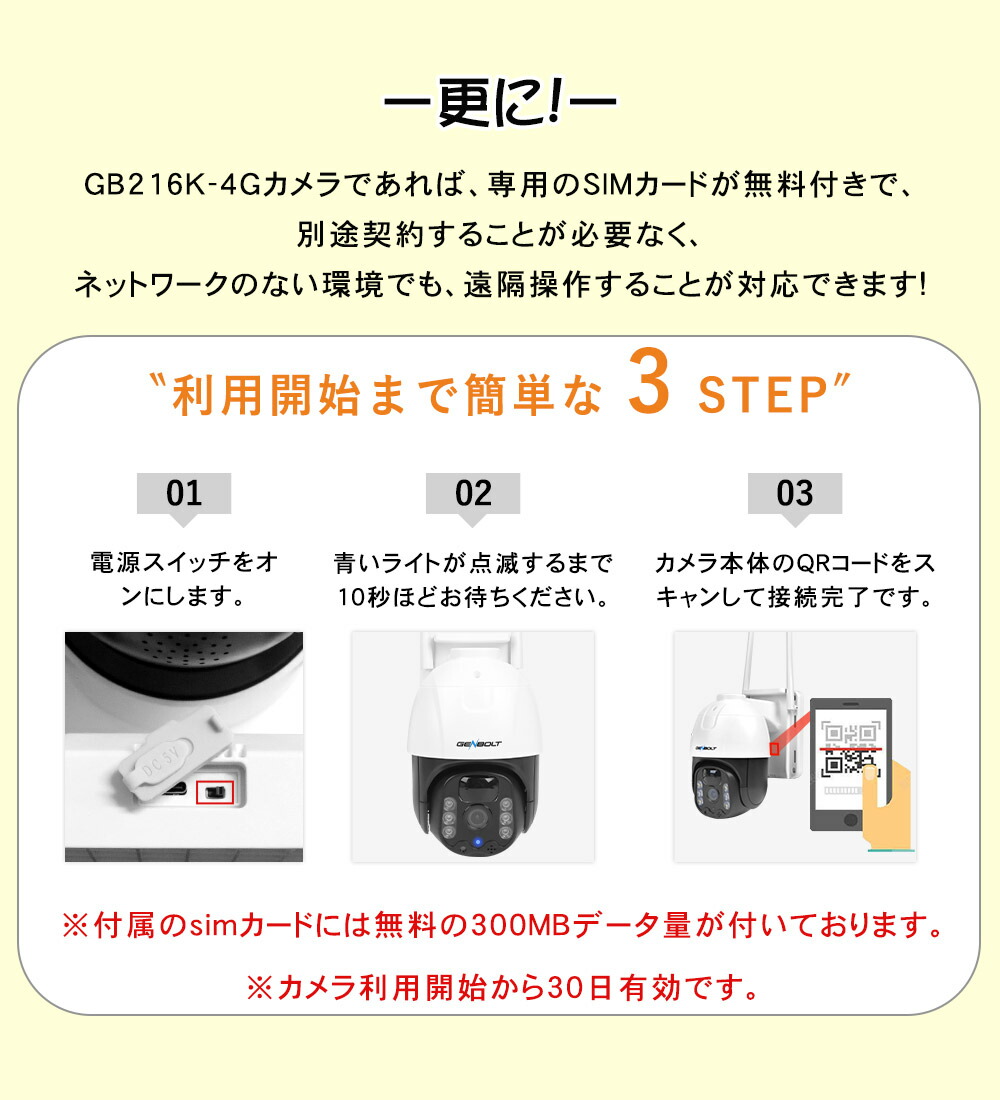 ー更に!ー

GB216K-4Gカメラであれば、専用のSIMカードが無料付きで、別途契約することが必要なく、ネットワークのない環境でも、遠隔操作することが対応できます!

〝利用開始まで簡単な 3 STEP〞

01
電源スイッチをオンにします。

DC5V

02
青いライトが点滅するまで10秒ほどお待ちください。

GENBOLT

03
カメラ本体のQRコードをスキャンして接続完了です。

GENBOLT

※付属のsimカードには無料の300MBデータ量が付いております。

※カメラ利用開始から30日有効です。