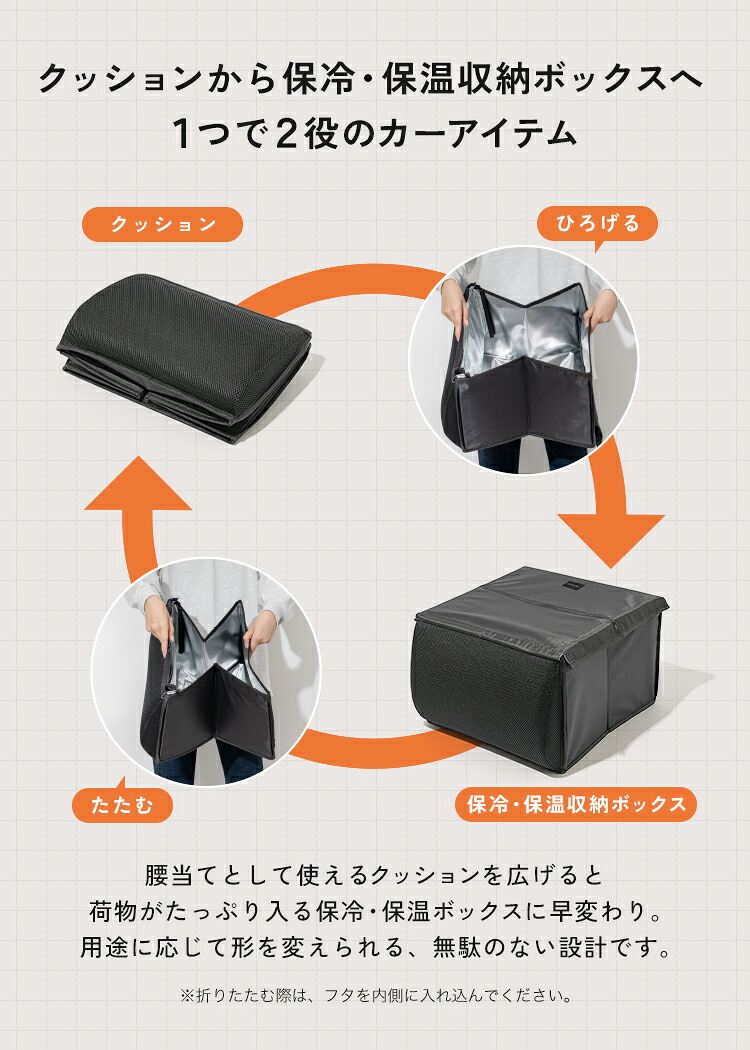 クッションから保冷・保温収納ボックスへ
1つで2役のカーアイテム

クッション

ひろげる

たたむ

保冷・保温収納ボックス

腰当てとして使えるクッションを広げると
荷物がたっぷり入る保冷・保温ボックスに早変わり。
用途に応じて形を変えられる、無駄のない設計です。

※折りたたむ際は、フタを内側に入れ込んでください。