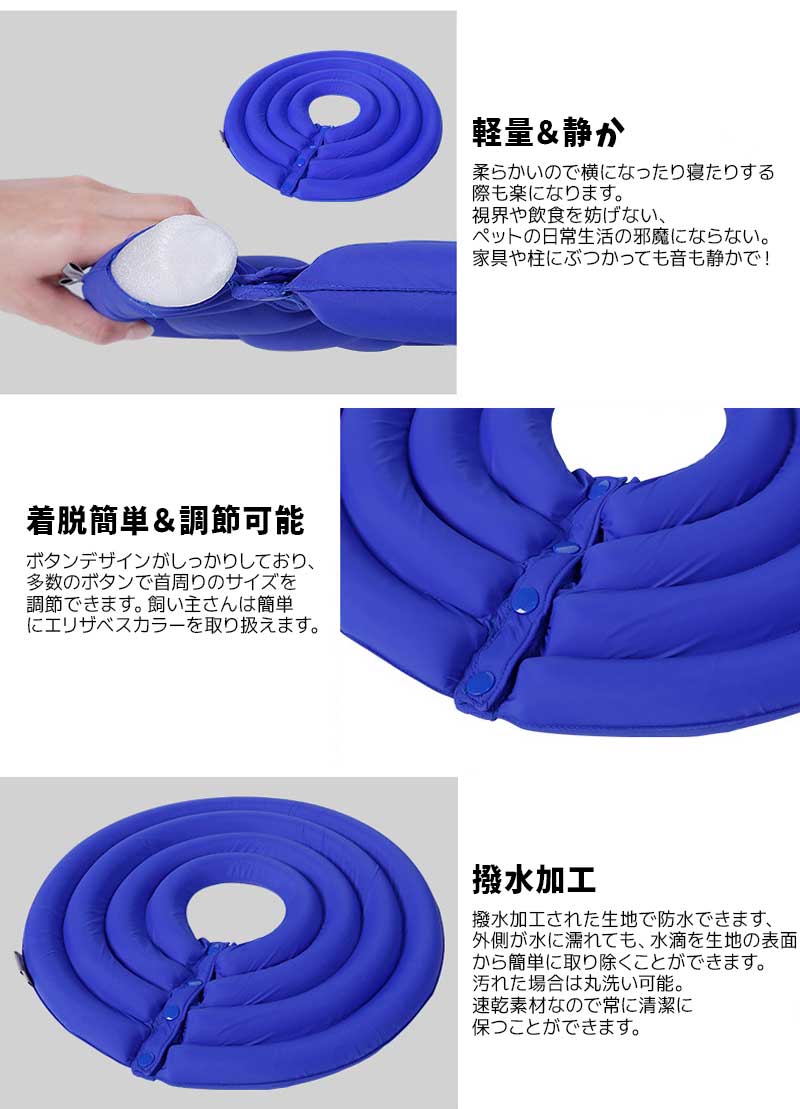 軽量＆静か

柔らかいので横になったり寝たりする際も楽になります。
視界や飲食を妨げない、
ペットの日常生活の邪魔にならない。
家具や柱にぶつかっても音も静かで！

着脱簡単＆調節可能

ボタンデザインがしっかりしており、多数のボタンで首周りのサイズを調節できます。飼い主さんは簡単にエリザベスカラーを取り扱えます。

撥水加工

撥水加工された生地で防水できます、外側が水に濡れても、水滴を生地の表面から簡単に取り除くことができます。
汚れた場合は丸洗い可能。
速乾素材なので常に清潔に保つことができます。