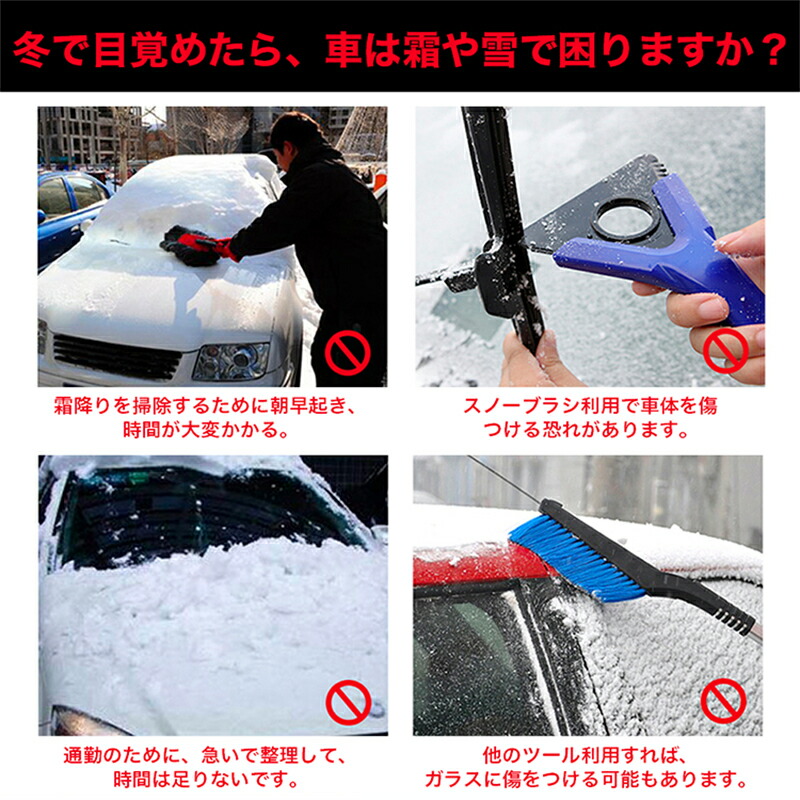 冬で目覚めたら、車は霜や雪で困りますか？

霜降りを掃除するために朝早起き、時間が大変かかる。

スノーブラシ利用で車体を傷つける恐れがあります。

通勤のために、急いで整理して、時間は足りないです。

他のツール利用すれば、ガラスに傷をつける可能もあります。