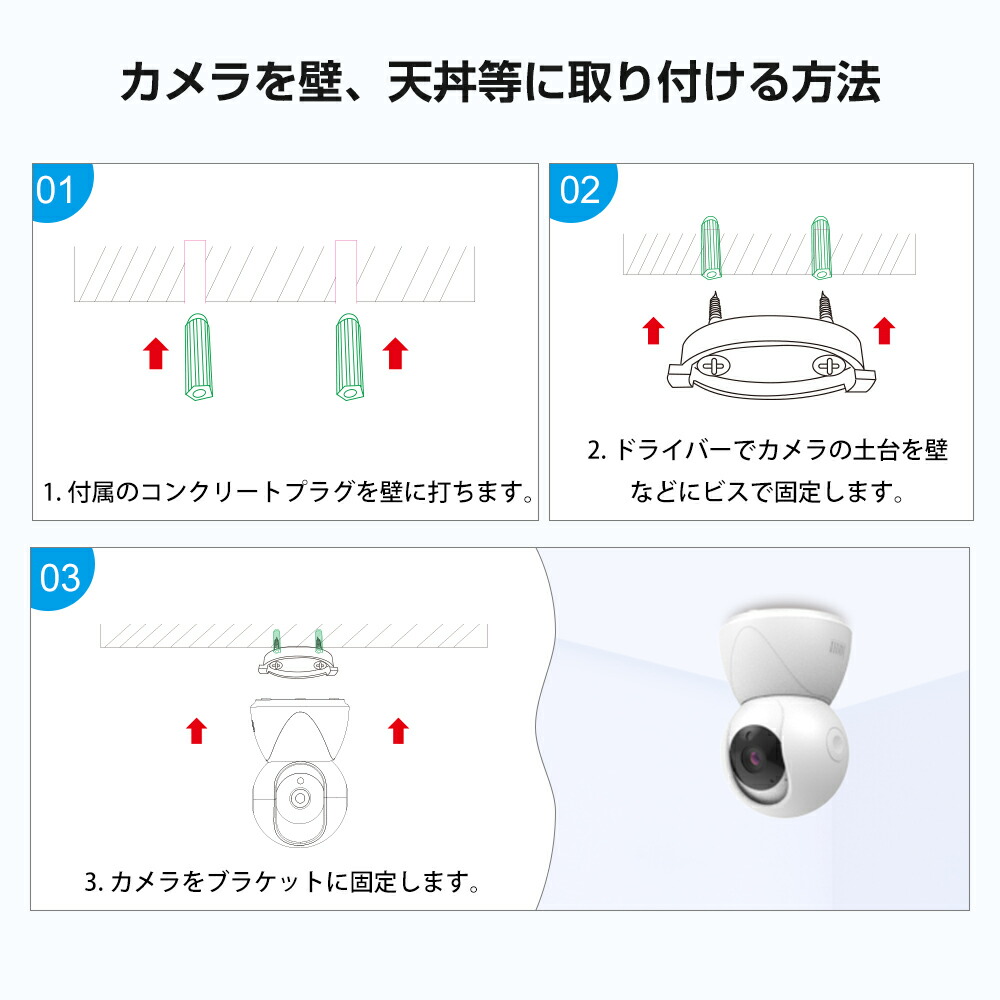 カメラを壁、天井等に取り付ける方法

01

1. 付属のコンクリートプラグを壁に打ちます。

02

2. ドライバーでカメラの土台を壁などにビスで固定します。

03

3. カメラをブラケットに固定します。