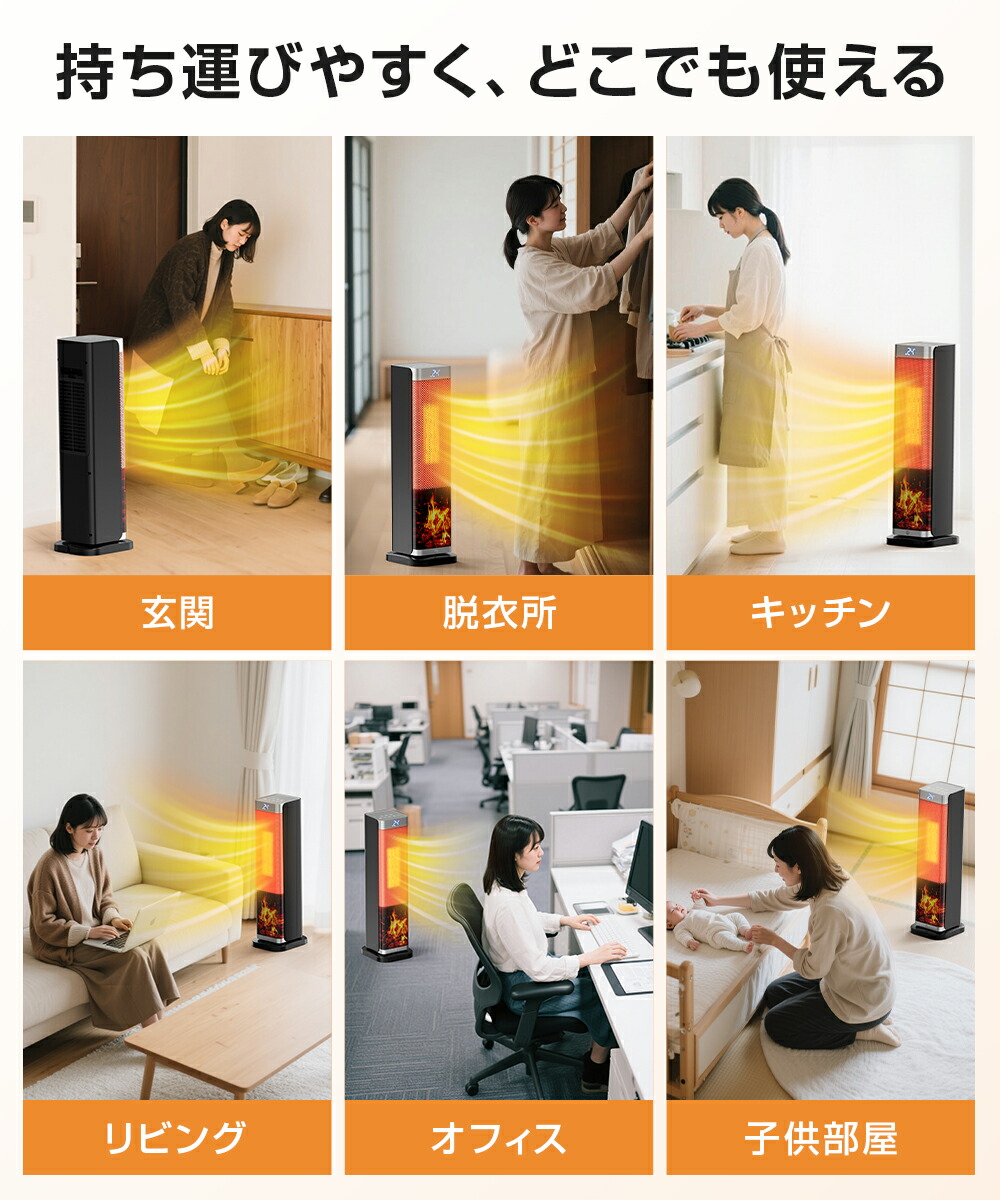 持ち運びやすく、どこでも使える

玄関

脱衣所

キッチン

リビング

オフィス

子供部屋