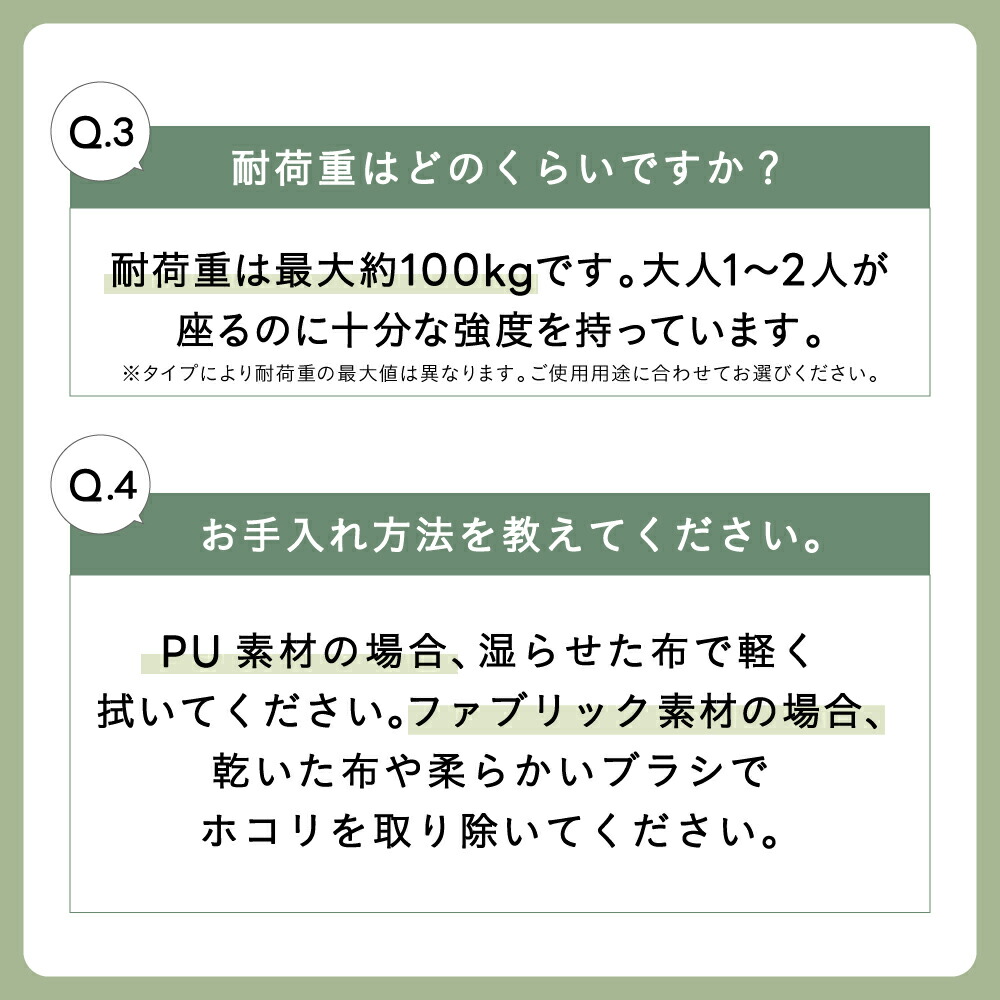 Q.3

耐荷重はどのくらいですか？

耐荷重は最大約100kgです。大人1〜2人が座るのに十分な強度を持っています。

※タイプにより耐荷重の最大値は異なります。ご使用用途に合わせてお選びください。

Q.4

お手入れ方法を教えてください。

PU素材の場合、湿らせた布で軽く拭いてください。ファブリック素材の場合、乾いた布や柔らかいブラシでホコリを取り除いてください。