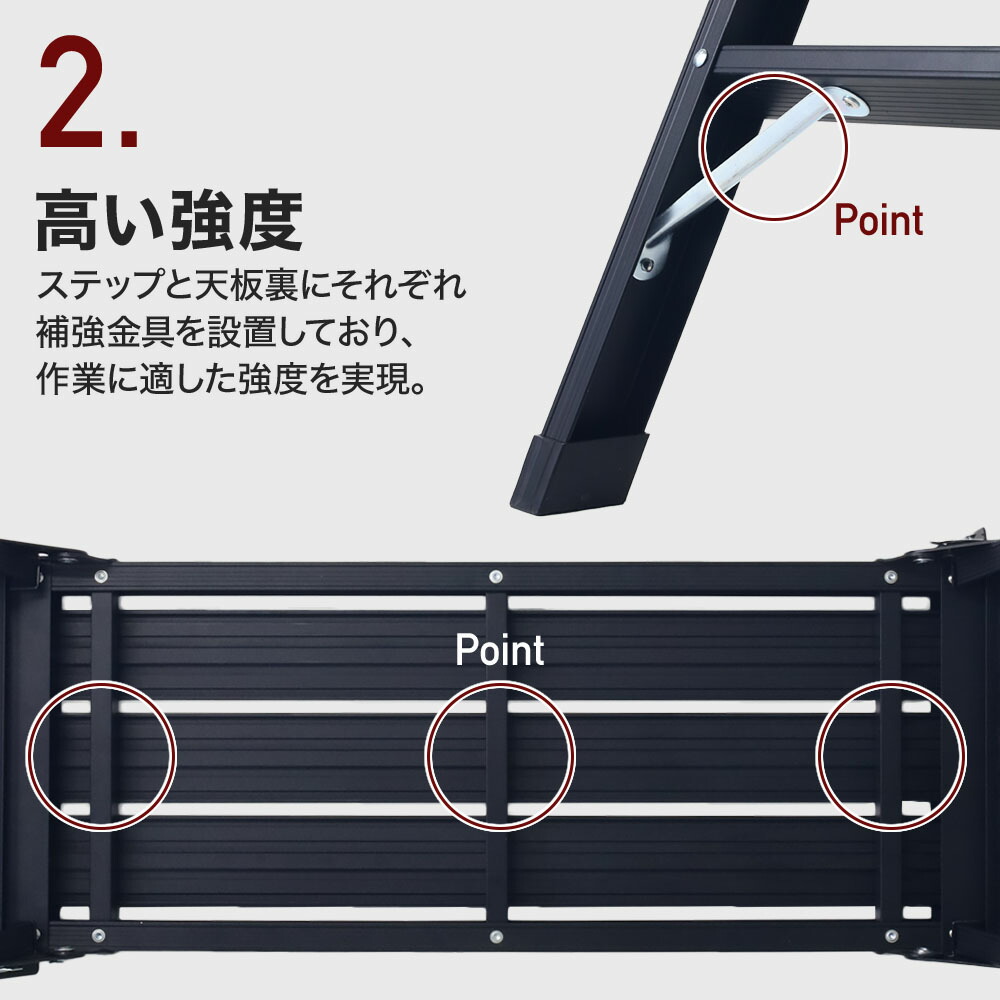 2.

高い強度

ステップと天板裏にそれぞれ補強金具を設置しており、作業に適した強度を実現。

Point

Point