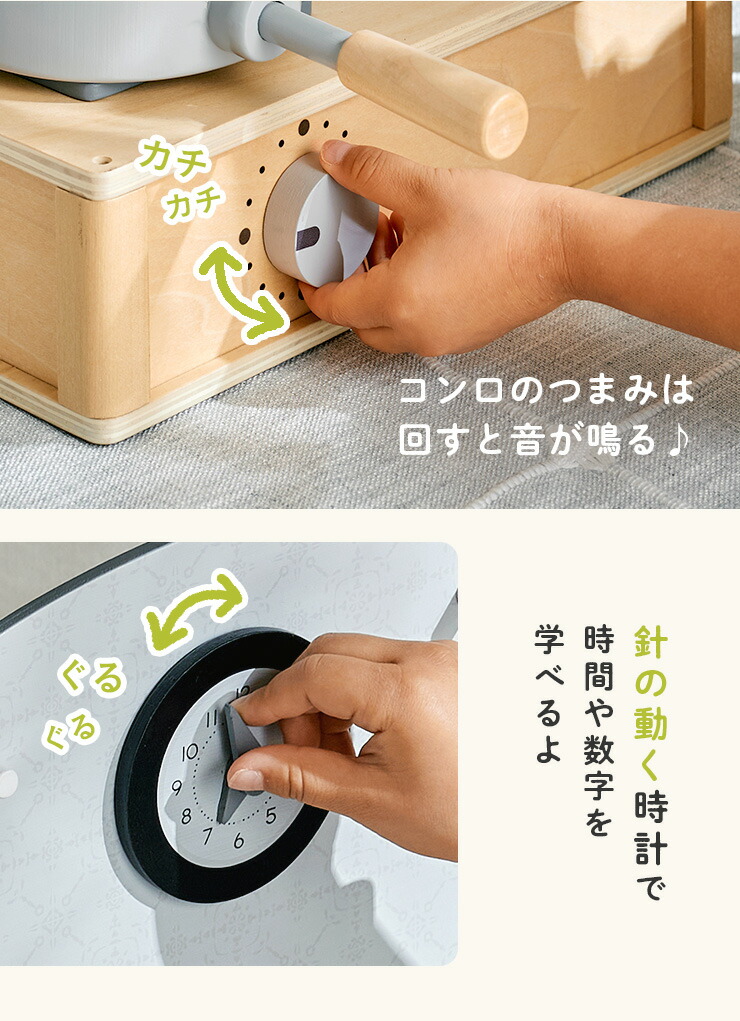 カチ
カチ

コンロのつまみは
回すと音が鳴る♪

ぐる
ぐる

12
11
10
9
8
7
6
5

針の動く時計で
時間や数字を
学べるよ