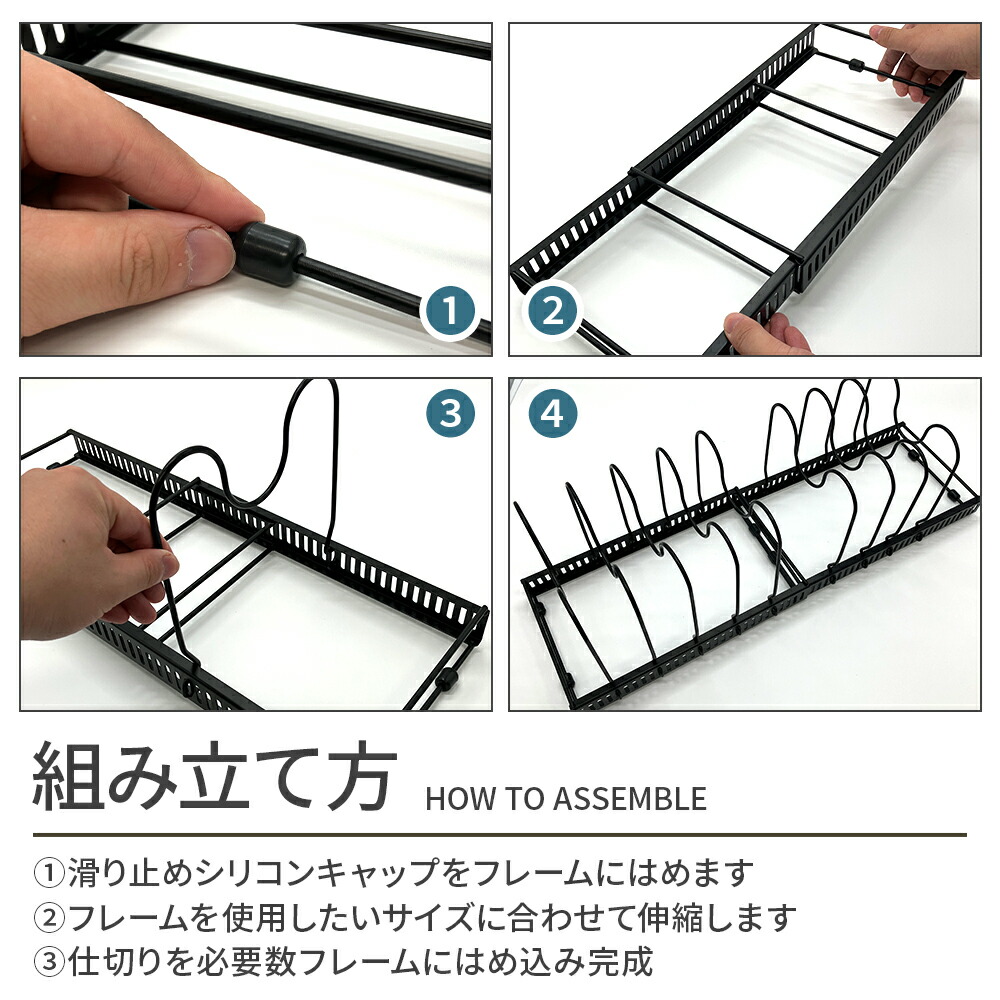 1

2

3

4

組み立て方 HOW TO ASSEMBLE

①滑り止めシリコンキャップをフレームにはめます
②フレームを使用したいサイズに合わせて伸縮します
③仕切りを必要数フレームにはめ込み完成