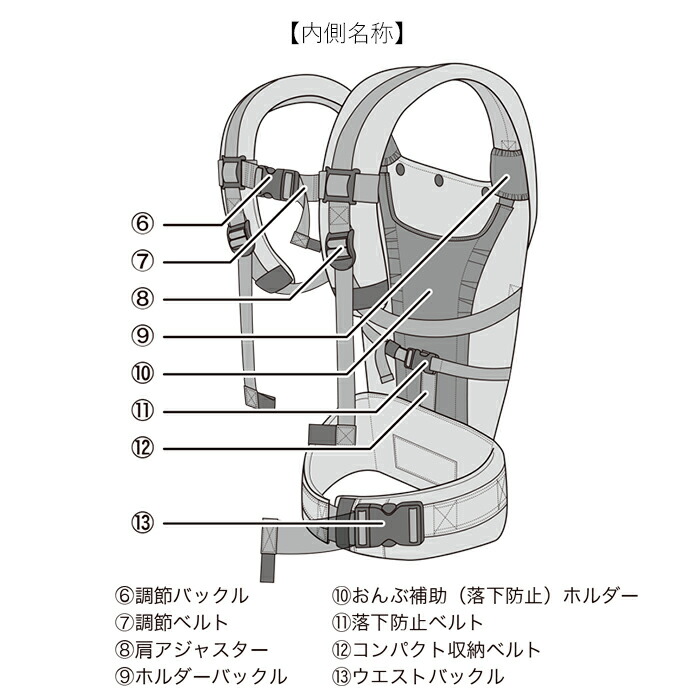 【内側名称】

⑥
⑦
⑧
⑨
⑩
⑪
⑫
⑬

⑥調節バックル
⑦調節ベルト
⑧肩アジャスター
⑨ホルダーバックル

⑩おんぶ補助（落下防止）ホルダー
⑪落下防止ベルト
⑫コンパクト収納ベルト
⑬ウエストバックル