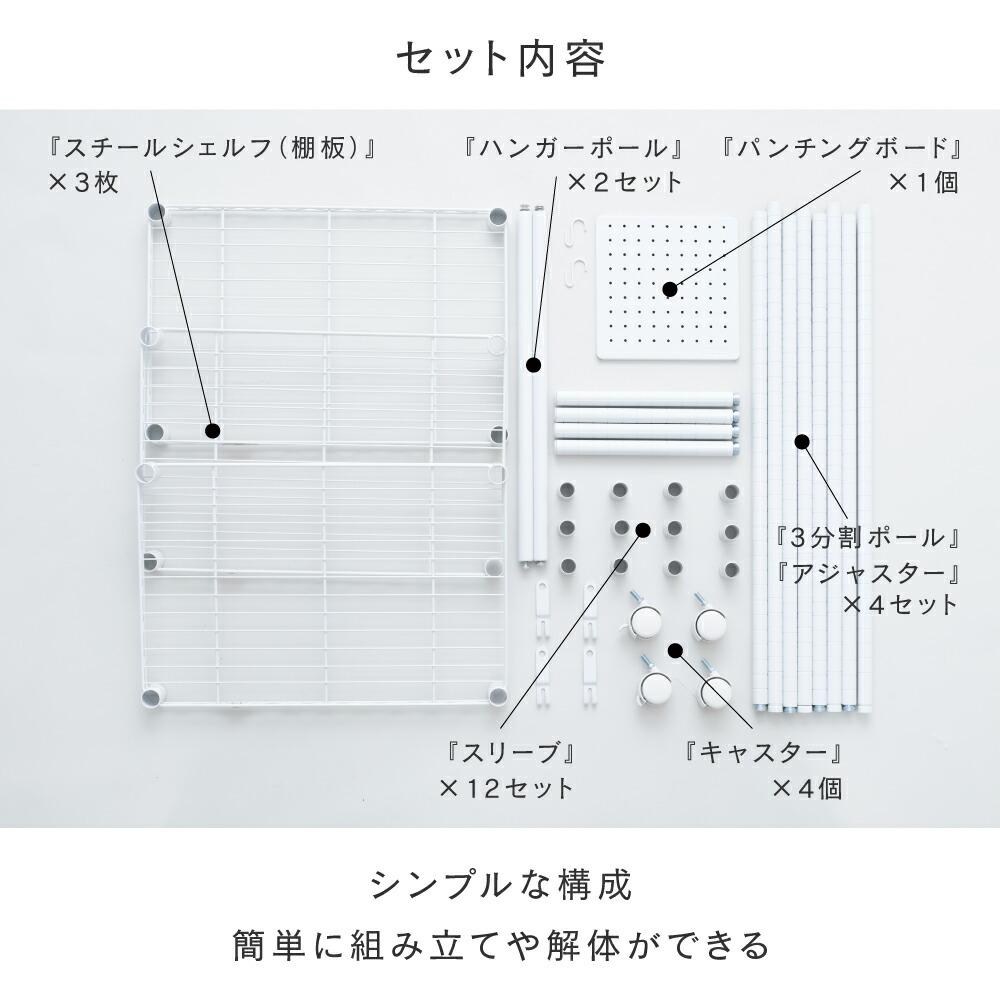 セット内容

『スチールシェルフ（棚板）』
×3枚

『ハンガーポール』
×2セット

『パンチングボード』
×1個

『3分割ポール』
『アジャスター』
×4セット

『スリーブ』
×12セット

『キャスター』
×4個

シンプルな構成
簡単に組み立てや解体ができる