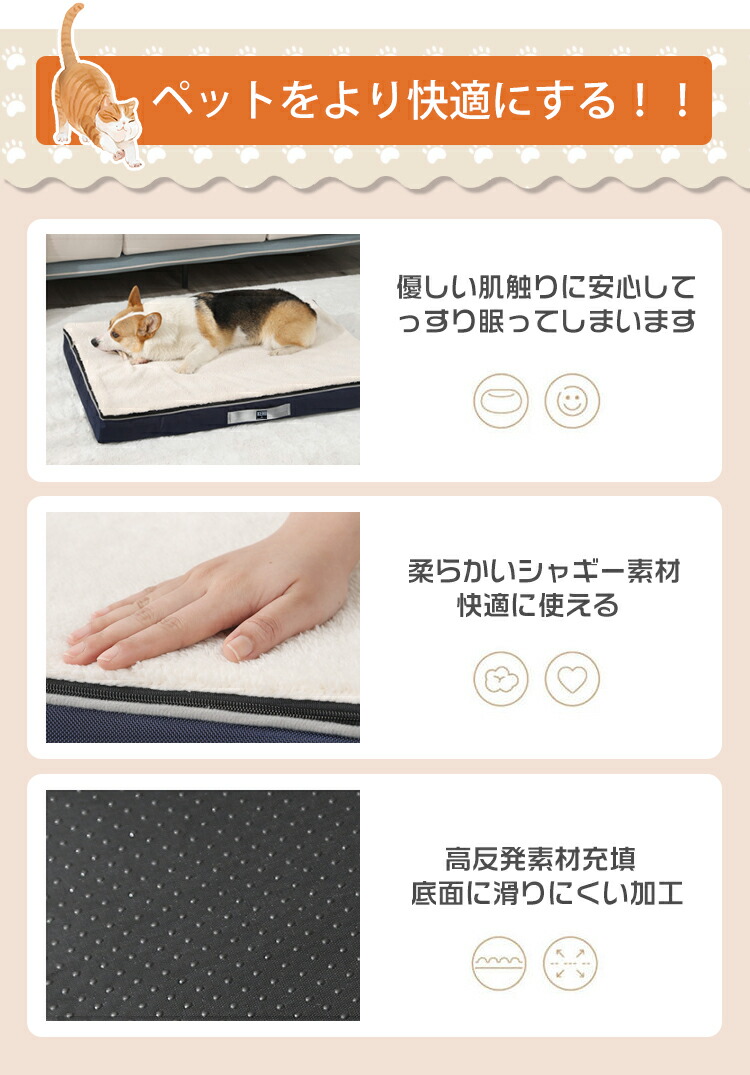 ペットをより快適にする！！

優しい肌触りに安心してっすり眠ってしまいます

柔らかいシャギー素材
快適に使える

高反発素材充填
底面に滑りにくい加工