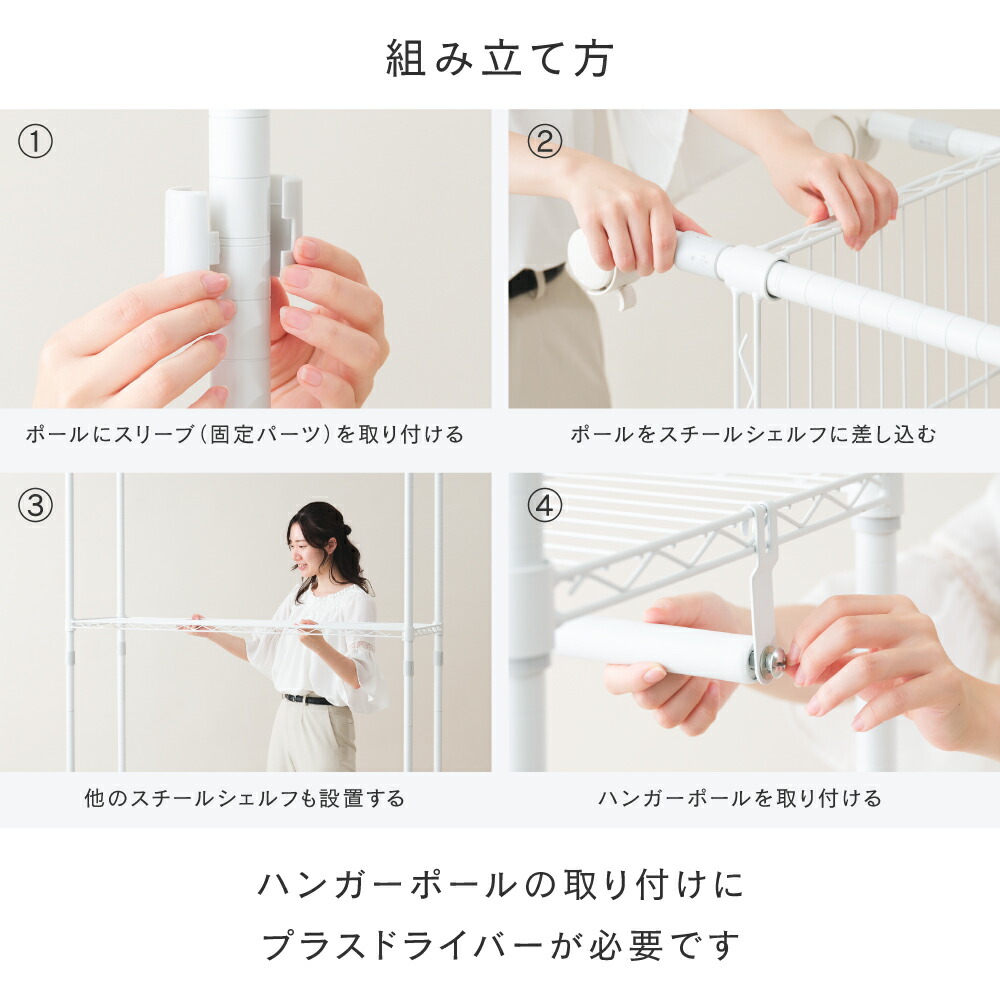 組み立て方

①

ポールにスリーブ（固定パーツ）を取り付ける

②

ポールをスチールシェルフに差し込む

③

他のスチールシェルフも設置する

④

ハンガーポールを取り付ける

ハンガーポールの取り付けに
プラスドライバーが必要です