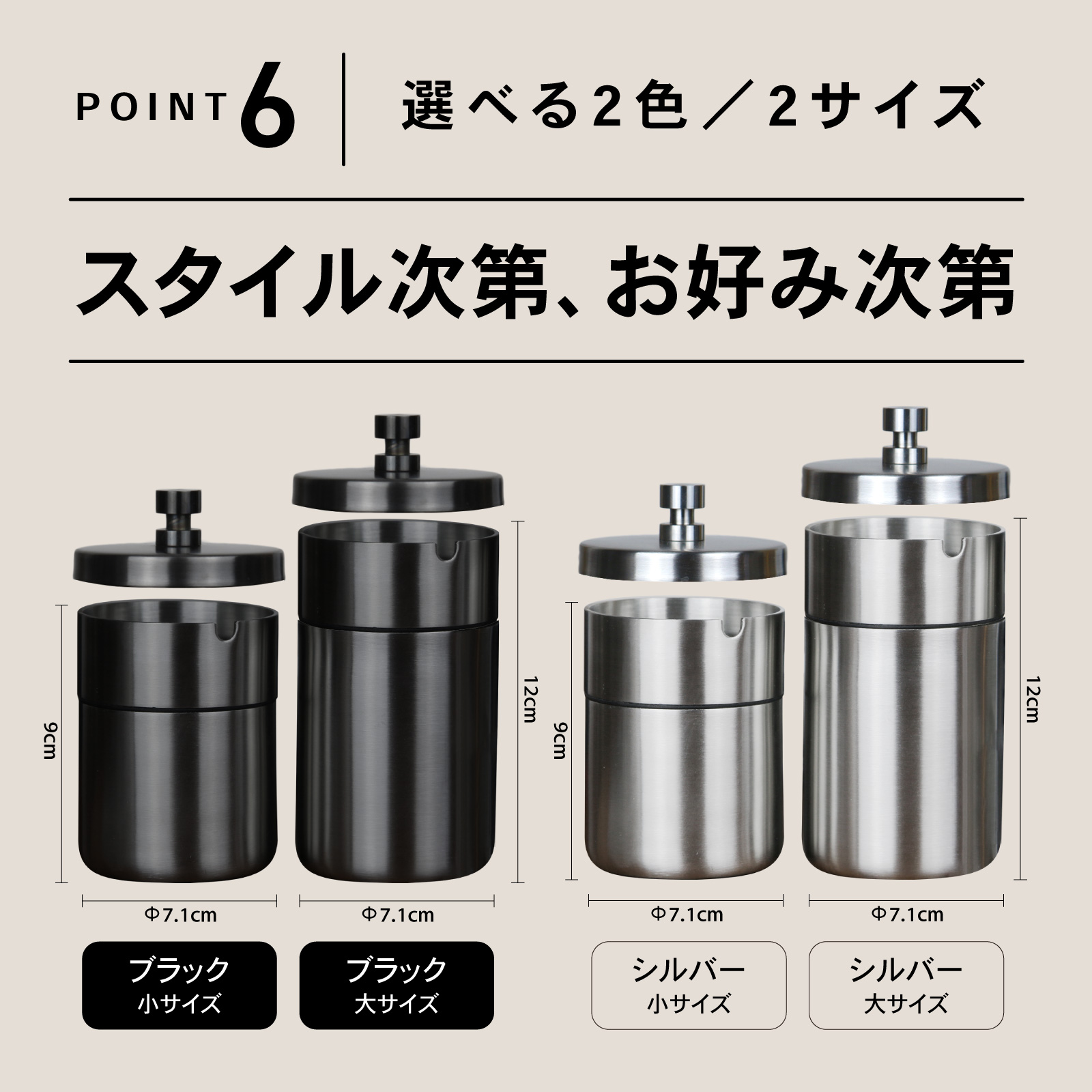 POINT 6

選べる2色／2サイズ

スタイル次第、お好み次第

9cm

12cm

9cm

12cm

Φ7.1cm

Φ7.1cm

Φ7.1cm

Φ7.1cm

ブラック
小サイズ

ブラック
大サイズ

シルバー
小サイズ

シルバー
大サイズ