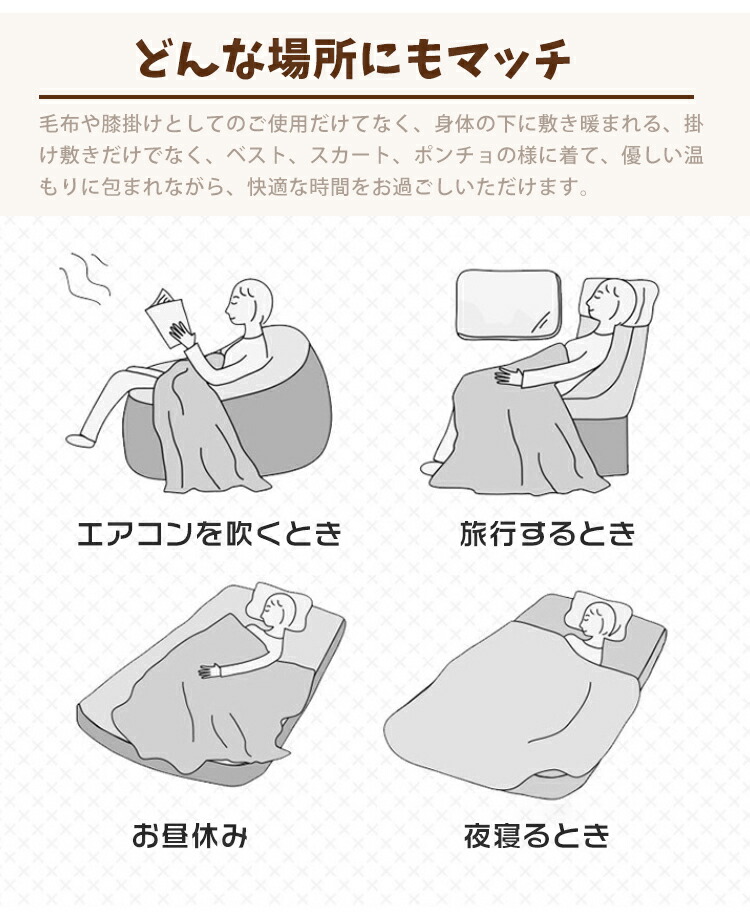 どんな場所にもマッチ

毛布や膝掛けとしてのご使用だけてなく、身体の下に敷き暖まれる、掛け敷きだけでなく、ベスト、スカート、ポンチョの様に着て、優しい温もりに包まれながら、快適な時間をお過ごしいただけます。

エアコンを吹くとき

旅行するとき

お昼休み

夜寝るとき