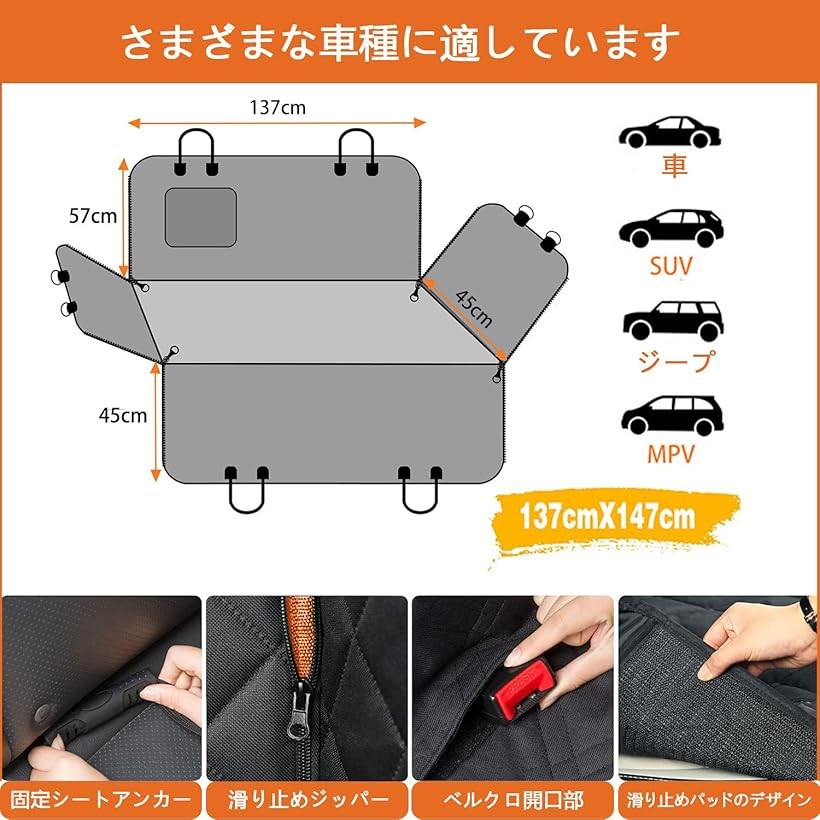 さまざまな車種に適しています

137cm

57cm

45cm

45cm

車

SUV

ジープ

MPV

137cmX147cm

固定シートアンカー

滑り止めジッパー

ベルクロ開口部

滑り止めパッドのデザイン