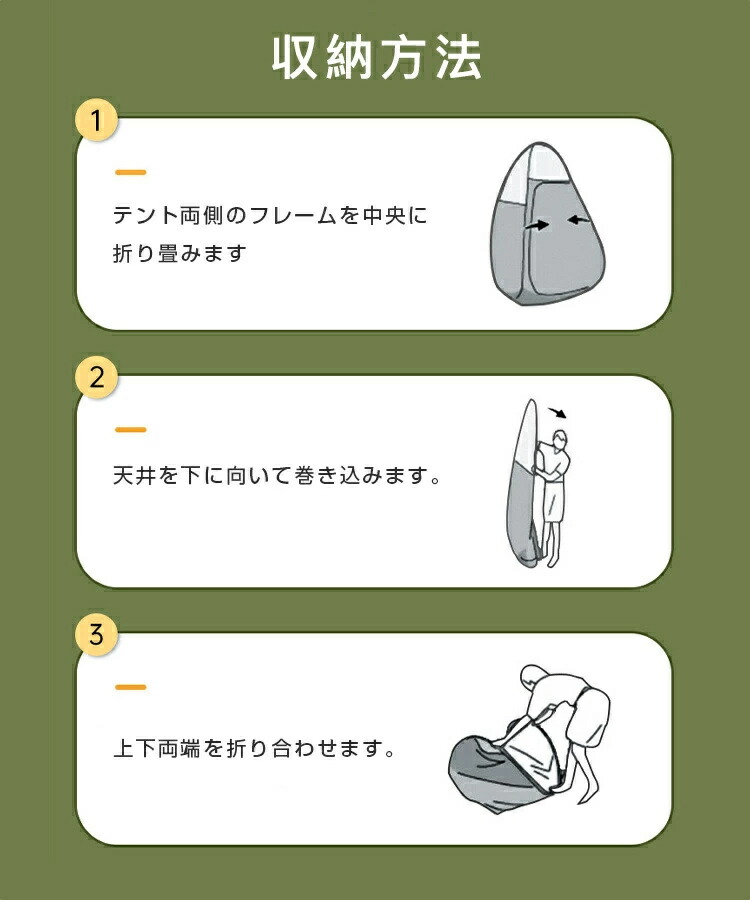 収納方法

1

テント両側のフレームを中央に折り畳みます

2

天井を下に向いて巻き込みます。

3

上下両端を折り合わせます。