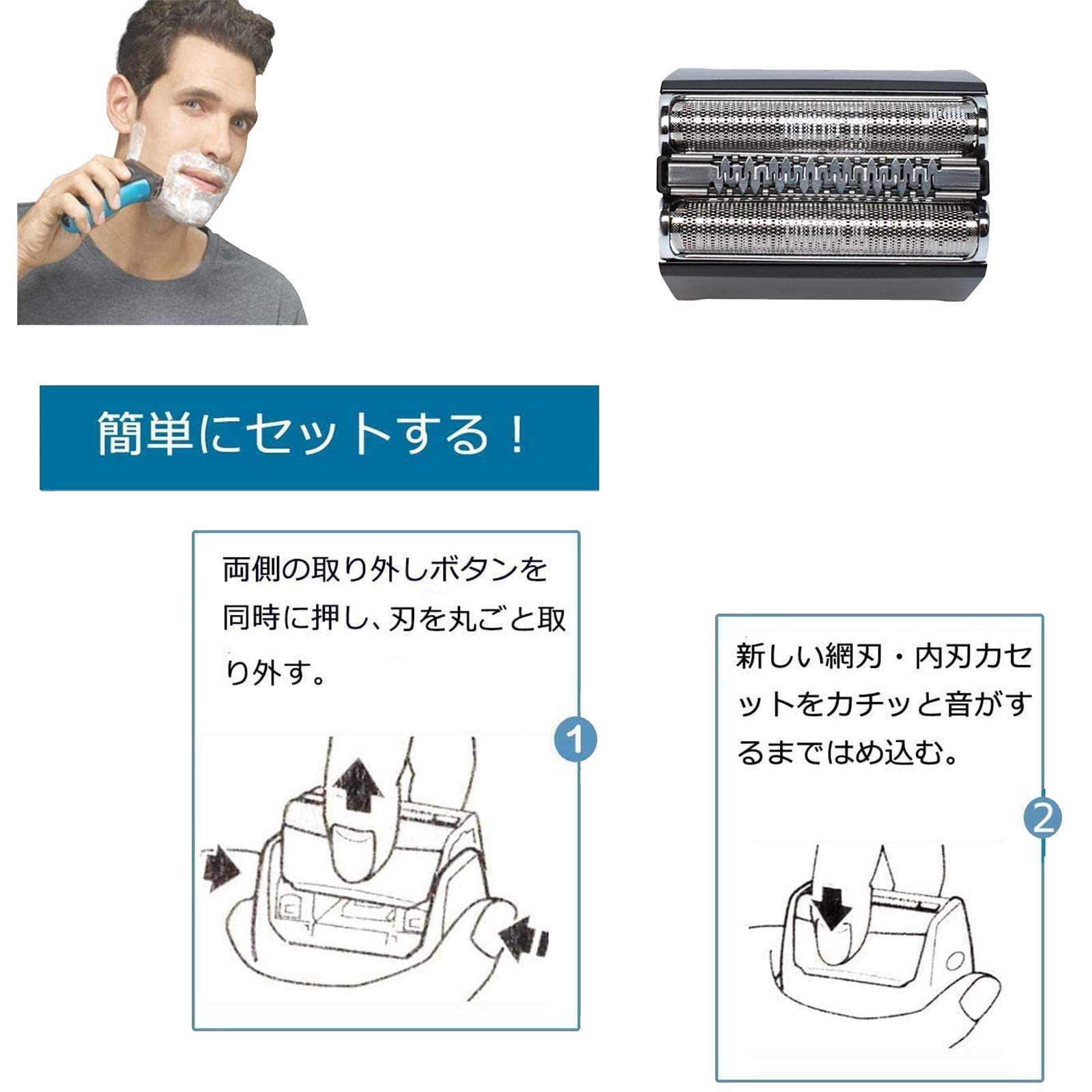 簡単にセットする！

両側の取り外しボタンを同時に押し、刃を丸ごと取り外す。

1

新しい網刃・内刃カセットをカチッと音がするまではめ込む。

2