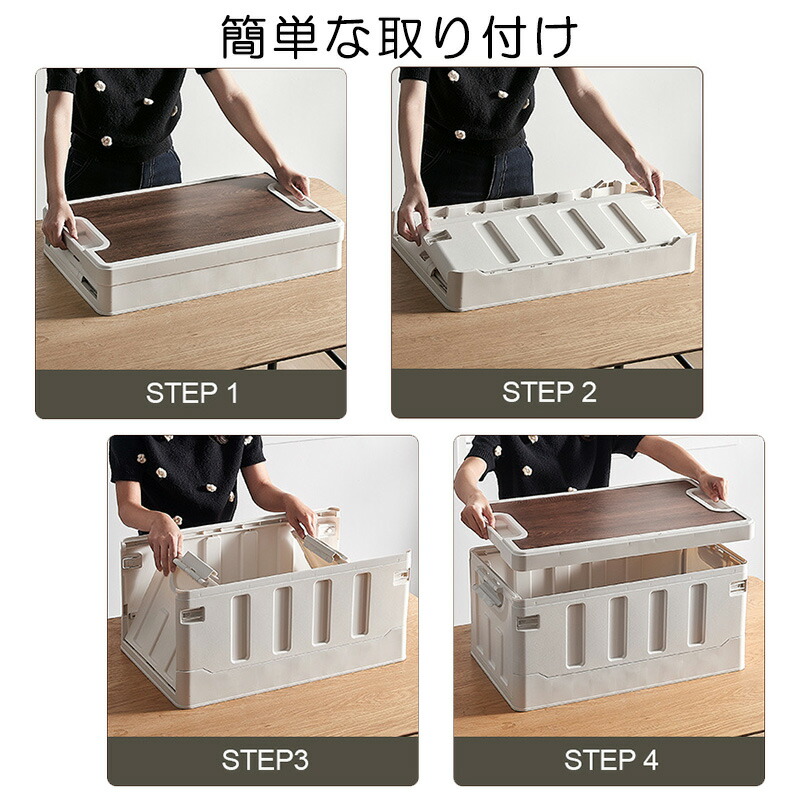 簡単な取り付け

STEP 1

STEP 2

STEP3

STEP 4