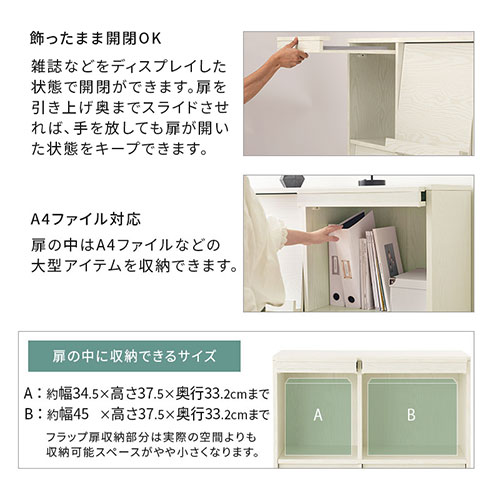 飾ったまま開閉OK

雑誌などをディスプレイした状態で開閉ができます。扉を引き上げ奥までスライドさせれば、手を放しても扉が開いた状態をキープできます。

A4ファイル対応

扉の中はA4ファイルなどの大型アイテムを収納できます。

扉の中に収納できるサイズ

A：約幅34.5×高さ37.5×奥行33.2cmまで
B：約幅45　×高さ37.5×奥行33.2cmまで

フラップ扉収納部分は実際の空間よりも収納可能スペースがやや小さくなります。

A

B