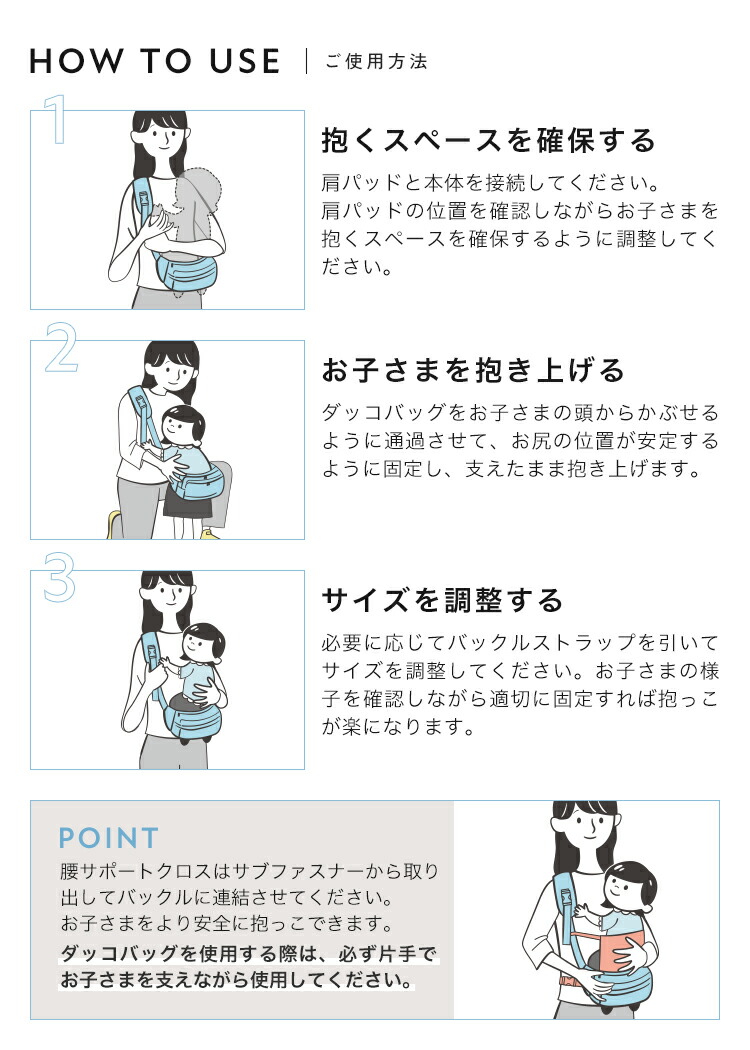 HOW TO USE | ご使用方法

1

抱くスペースを確保する

肩パッドと本体を接続してください。
肩パッドの位置を確認しながらお子さまを抱くスペースを確保するように調整してください。

2

お子さまを抱き上げる

ダッコバッグをお子さまの頭からかぶせるように通過させて、お尻の位置が安定するように固定し、支えたまま抱き上げます。

3

サイズを調整する

必要に応じてバックルストラップを引いてサイズを調整してください。お子さまの様子を確認しながら適切に固定すれば抱っこが楽になります。

POINT

腰サポートクロスはサブファスナーから取り出してバックルに連結させてください。
お子さまをより安全に抱っこできます。
ダッコバッグを使用する際は、必ず片手でお子さまを支えながら使用してください。