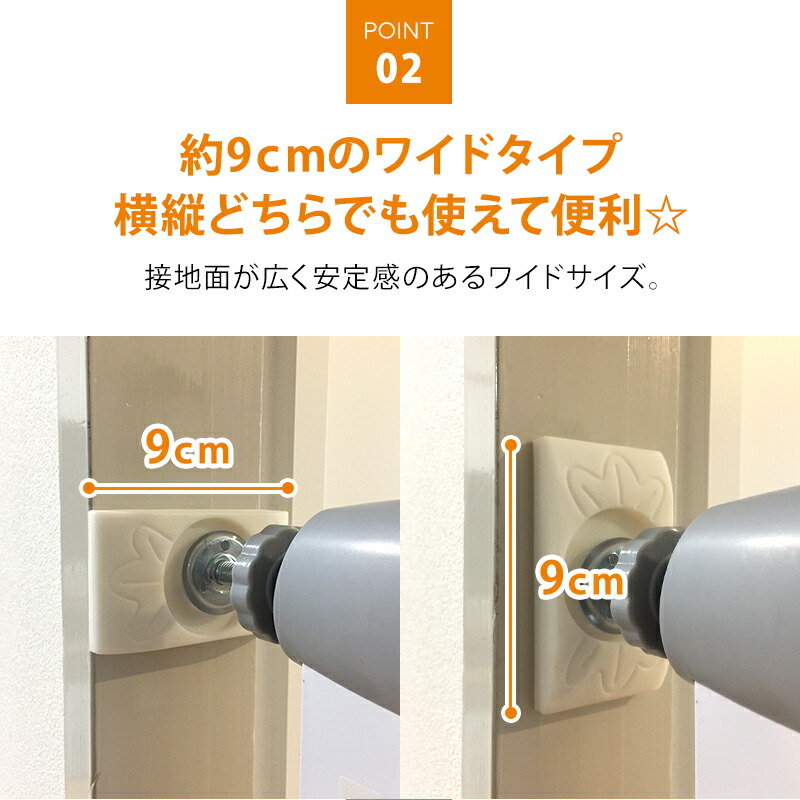 POINT
02

約9cmのワイドタイプ
横縦どちらでも使えて便利☆

接地面が広く安定感のあるワイドサイズ。

9cm

9cm