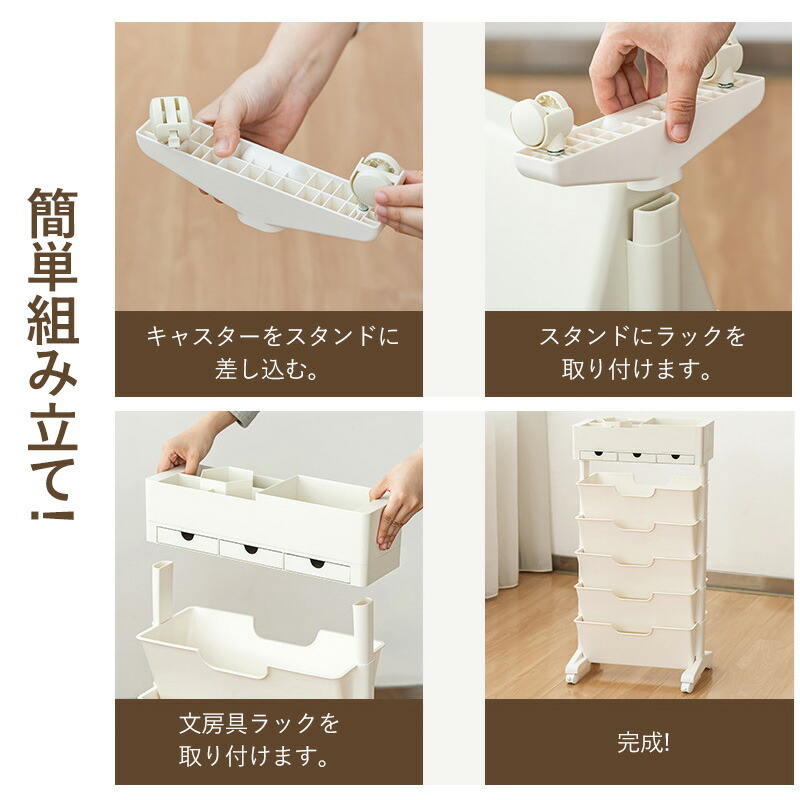 簡単組み立て!

キャスターをスタンドに差し込む。

スタンドにラックを取り付けます。

文房具ラックを取り付けます。

完成!