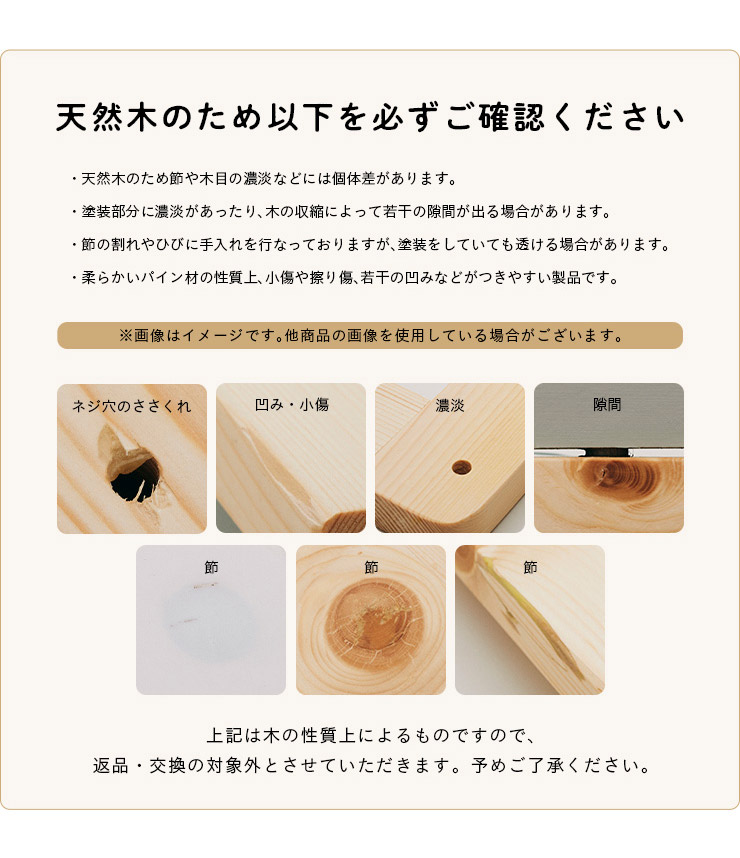 天然木のため以下を必ずご確認ください

・天然木のため節や木目の濃淡などには個体差があります。

・塗装部分に濃淡があったり、木の収縮によって若干の隙間が出る場合があります。

・節の割れやひびに手入れを行なっておりますが、塗装をしていても透ける場合があります。

・柔らかいパイン材の性質上、小傷や擦り傷、若干の凹みなどがつきやすい製品です。

※画像はイメージです。他商品の画像を使用している場合がございます。

ネジ穴のささくれ

凹み・小傷

濃淡

隙間

節

節

節

上記は木の性質上によるものですので、
返品・交換の対象外とさせていただきます。予めご了承ください。