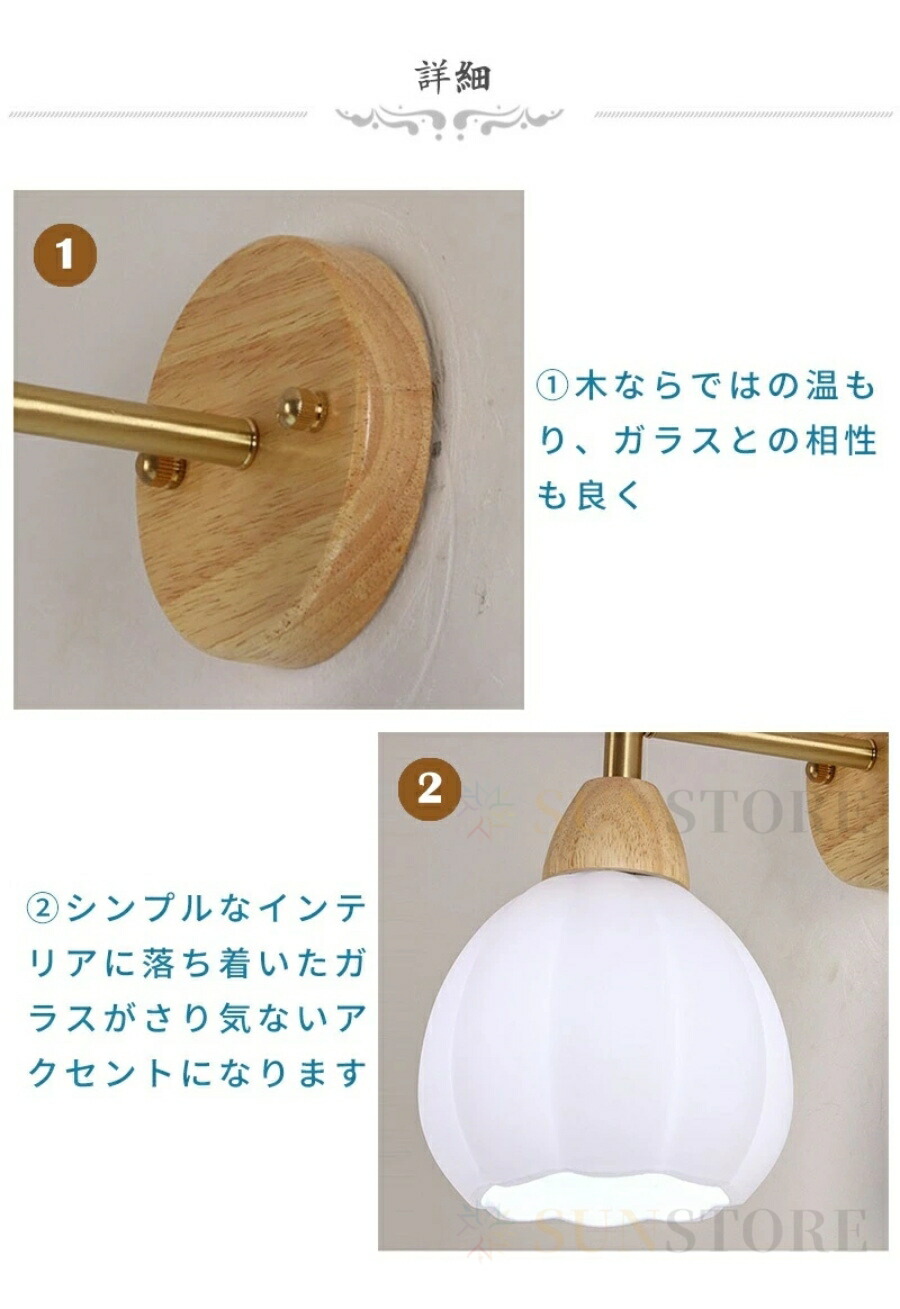 詳細

1

①木ならではの温もり、ガラスとの相性も良く

2

SUNSTORE

②シンプルなインテリアに落ち着いたガラスがさり気ないアクセントになります

SUNSTORE