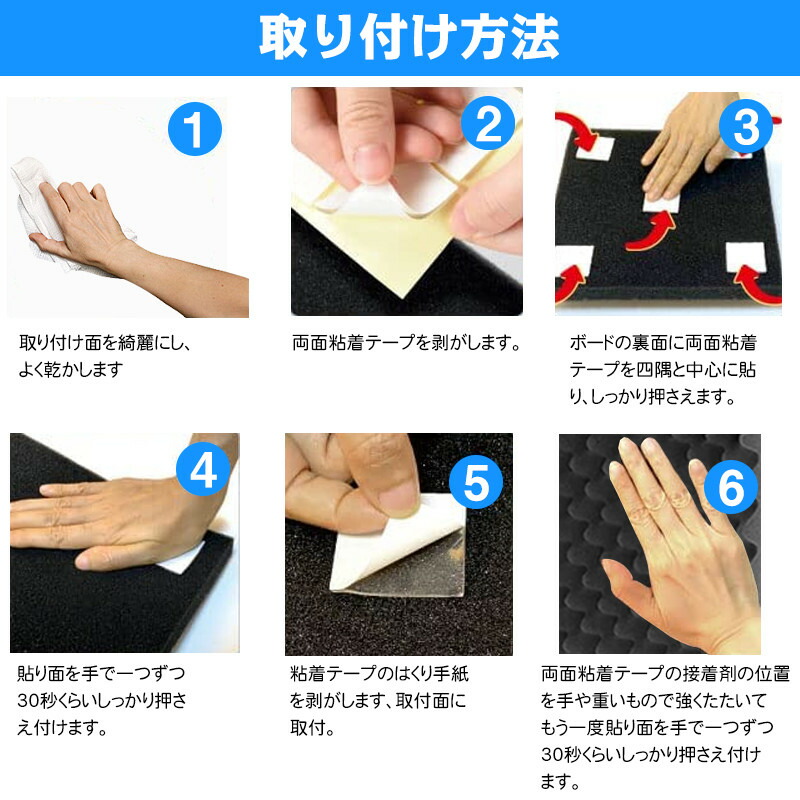 取り付け方法

1

取り付け面を綺麗にし、よく乾かします

2

両面粘着テープを剥がします。

3

ボードの裏面に両面粘着テープを四隅と中心に貼り、しっかり押さえます。

4

貼り面を手で一つずつ30秒くらいしっかり押さえ付けます。

5

粘着テープのはくり手紙を剥がします、取付面に取付。

6

両面粘着テープの接着剤の位置を手や重いもので強くたたいてもう一度貼り面を手で一つずつ30秒くらいしっかり押さえ付けます。