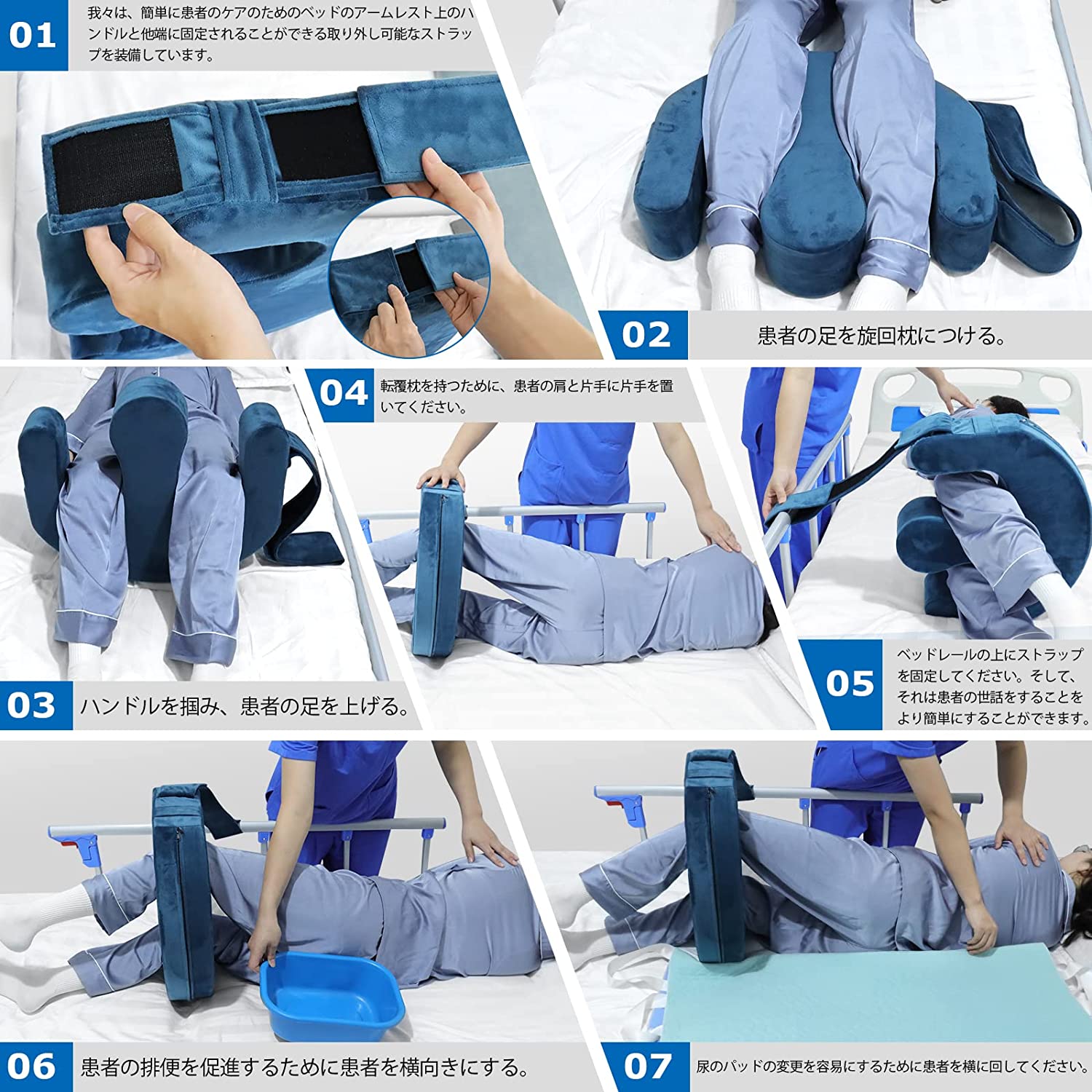 01

我々は、簡単に患者のケアのためのベッドのアームレスト上のハンドルと他端に固定されることができる取り外し可能なストラップを装備しています。

02

患者の足を旋回枕につける。

03

ハンドルを掴み、患者の足を上げる。

04

転覆枕を持つために、患者の肩と片手に片手を置いてください。

05

ベッドレールの上にストラップを固定してください。そして、それは患者の世話をすることをより簡単にすることができます。

06

患者の排便を促進するために患者を横向きにする。

07

尿のパッドの変更を容易にするために患者を横に回してください。