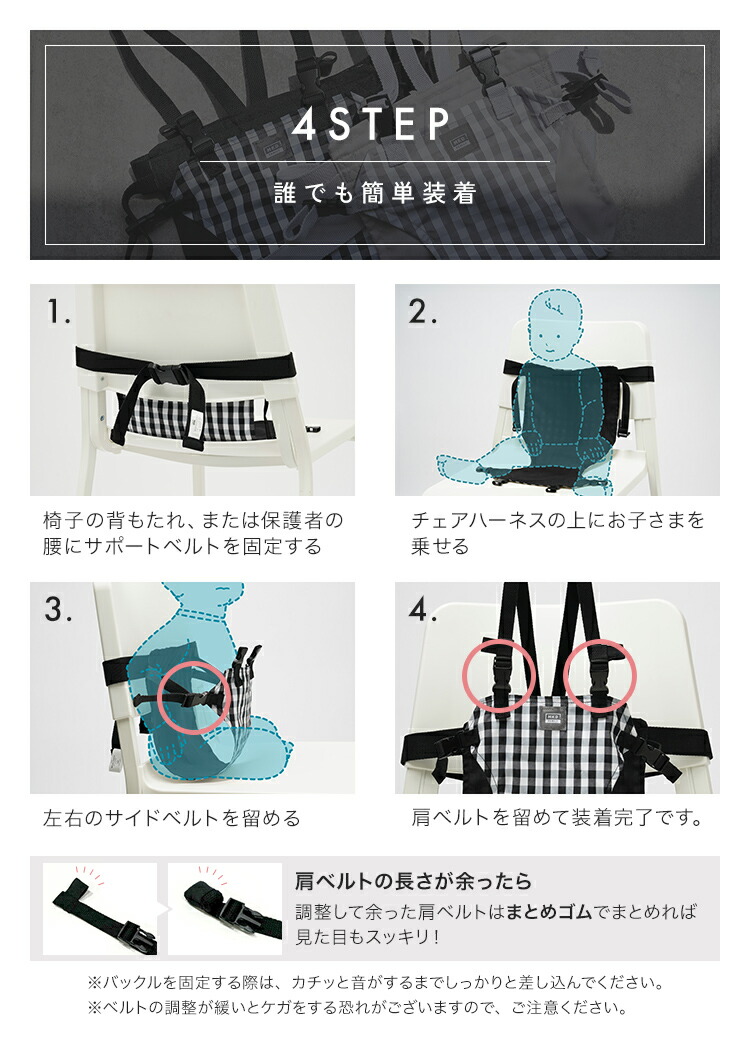 4STEP

誰でも簡単装着

1.

椅子の背もたれ、または保護者の腰にサポートベルトを固定する

2.

チェアハーネスの上にお子さまを乗せる

3.

左右のサイドベルトを留める

4.

肩ベルトを留めて装着完了です。

肩ベルトの長さが余ったら

調整して余った肩ベルトはまとめゴムでまとめれば見た目もスッキリ！

※バックルを固定する際は、カチッと音がするまでしっかりと差し込んでください。
※ベルトの調整が緩いとケガをする恐れがございますので、ご注意ください。