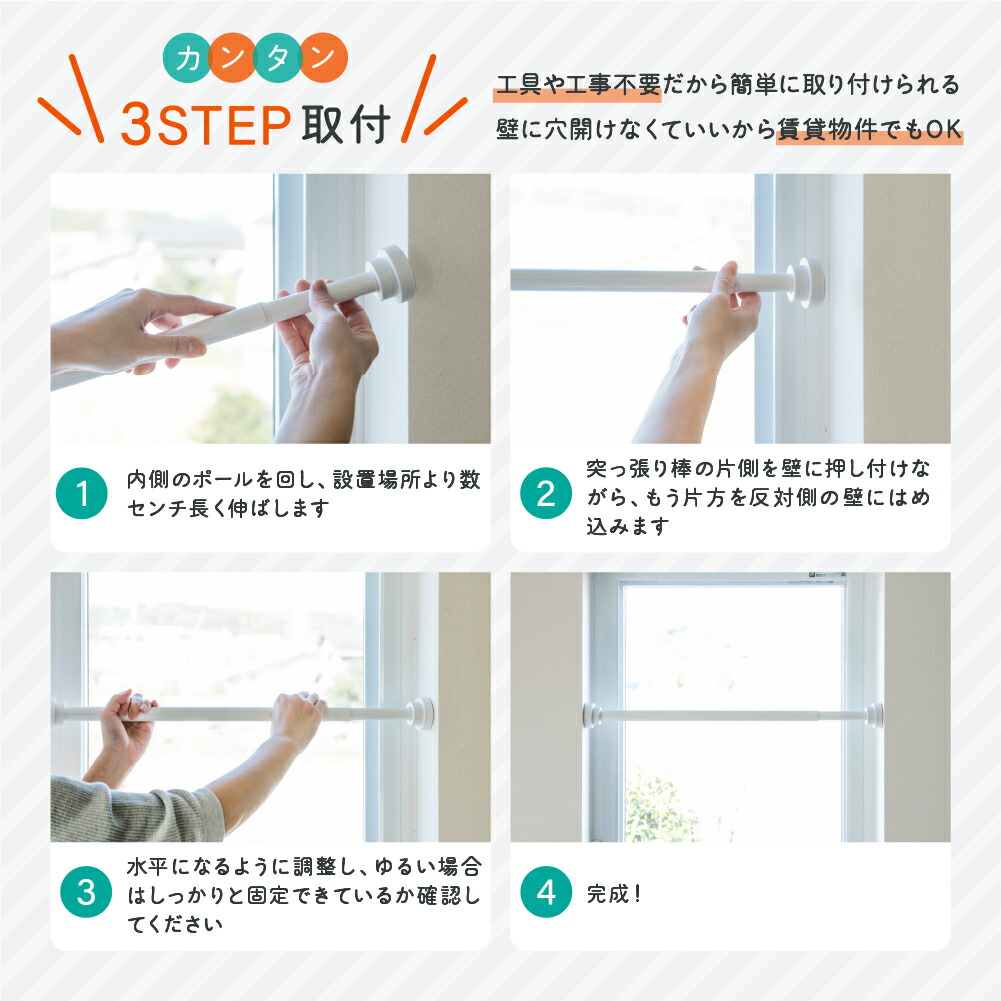 カンタン
3STEP取付

工具や工事不要だから簡単に取り付けられる
壁に穴開けなくていいから賃貸物件でもOK

1
内側のポールを回し、設置場所より数センチ長く伸ばします

2
突っ張り棒の片側を壁に押し付けながら、もう片方を反対側の壁にはめ込みます

3
水平になるように調整し、ゆるい場合はしっかりと固定できているか確認してください

4
完成！