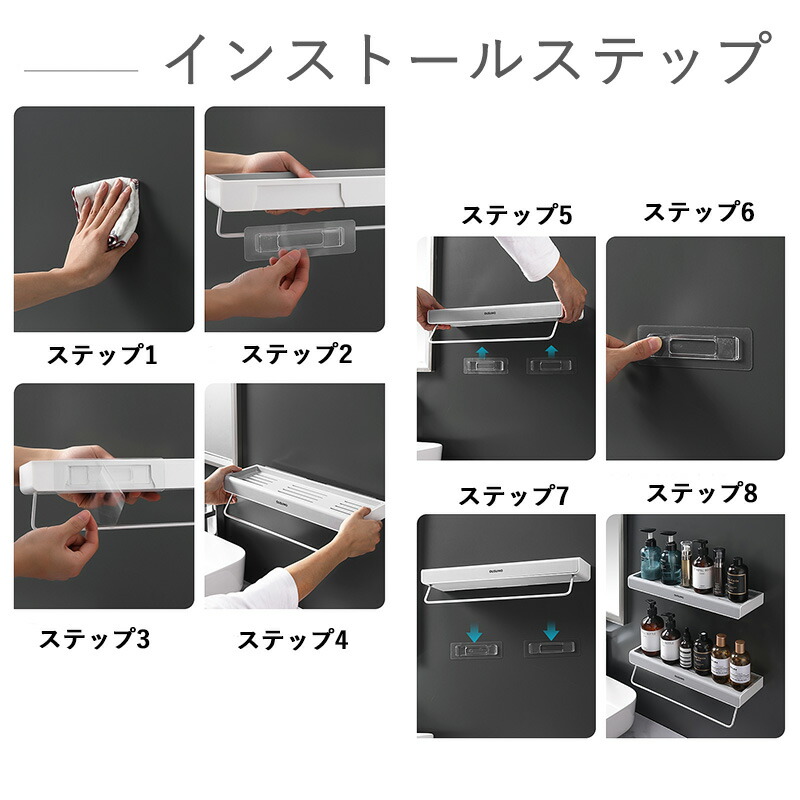 インストールステップ

ステップ1

ステップ2

ステップ3

ステップ4

ステップ5

ステップ6

ステップ7

ステップ8