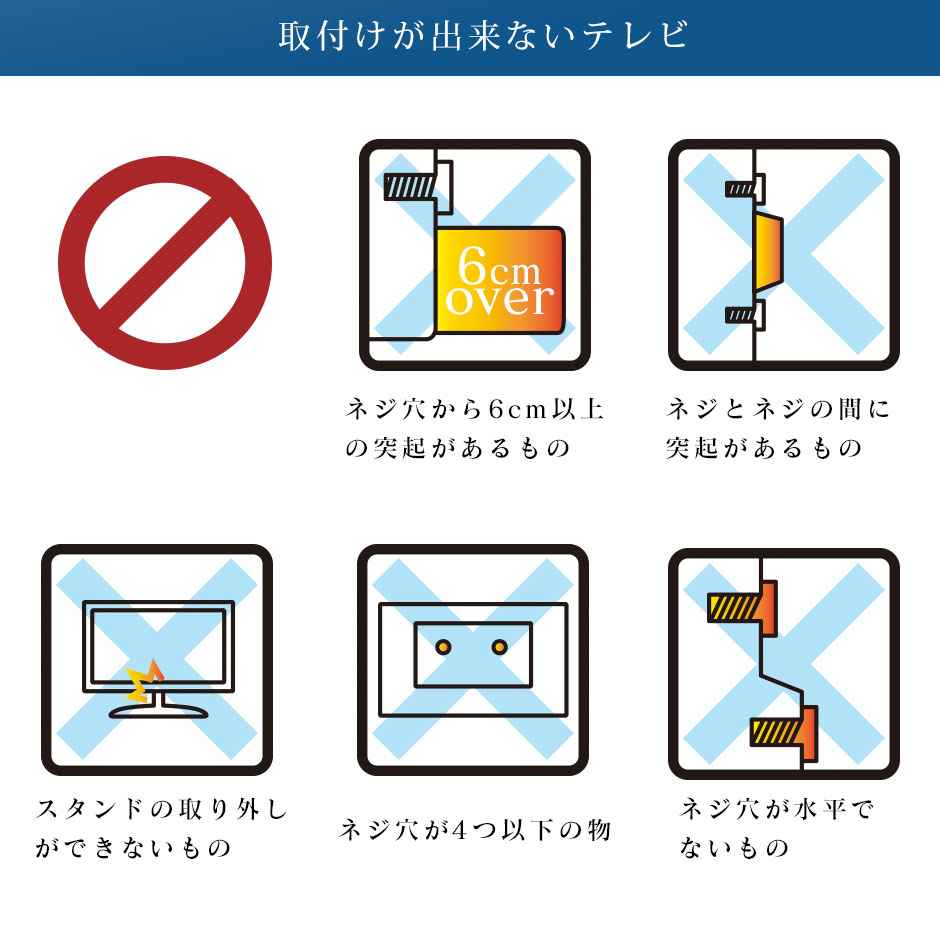 取付けが出来ないテレビ

6cm over

ネジ穴から6cm以上の突起があるもの

ネジとネジの間に突起があるもの

スタンドの取り外しができないもの

ネジ穴が4つ以下の物

ネジ穴が水平でないもの