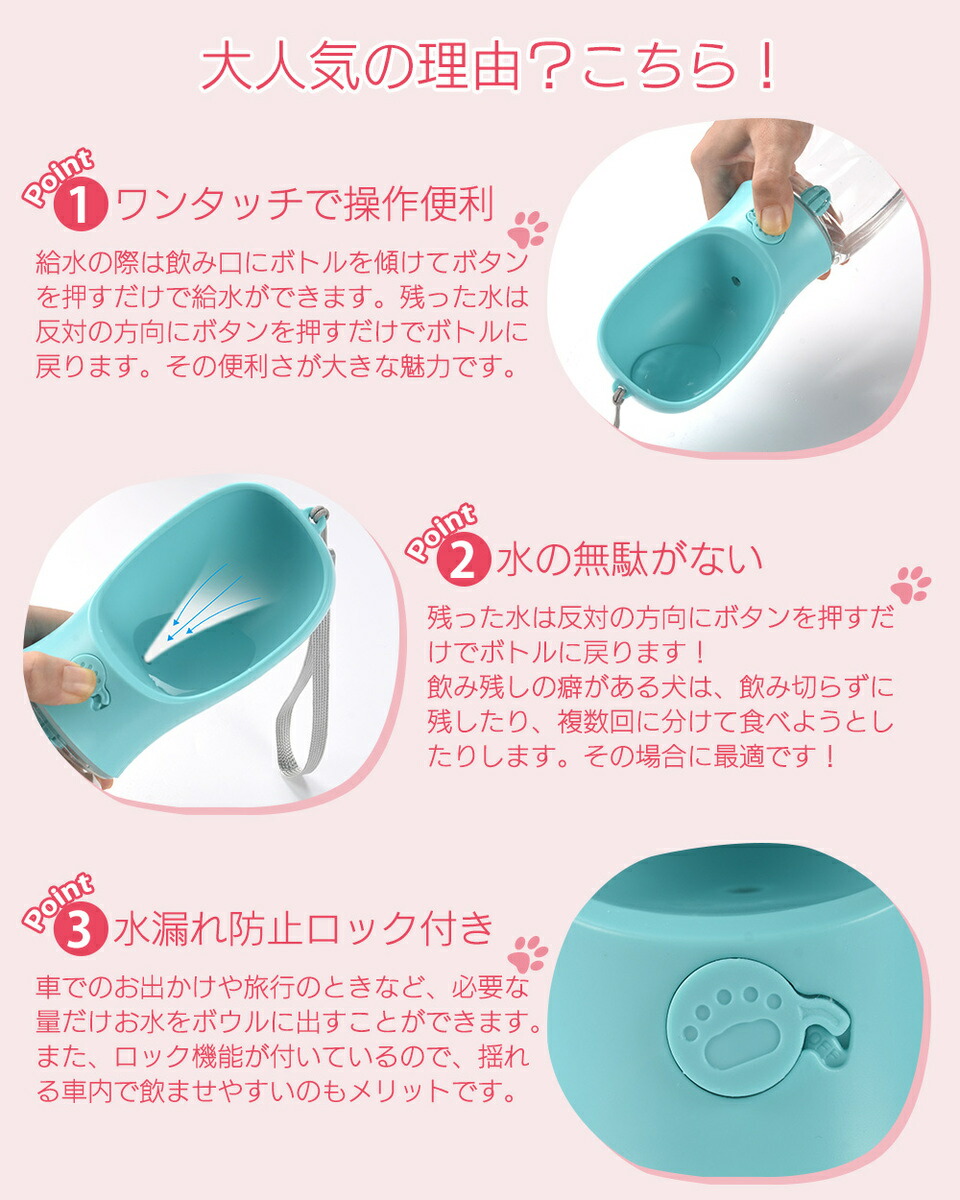 大人気の理由？こちら！

Point 1 ワンタッチで操作便利

給水の際は飲み口にボトルを傾けてボタンを押すだけで給水ができます。残った水は反対の方向にボタンを押すだけでボトルに戻ります。その便利さが大きな魅力です。

Point 2 水の無駄がない

残った水は反対の方向にボタンを押すだけでボトルに戻ります！
飲み残しの癖がある犬は、飲み切らずに残したり、複数回に分けて食べようとしたりします。その場合に最適です！

Point 3 水漏れ防止ロック付き

車でのお出かけや旅行のときなど、必要な量だけお水をボウルに出すことができます。また、ロック機能が付いているので、揺れる車内で飲ませやすいのもメリットです。

OFF