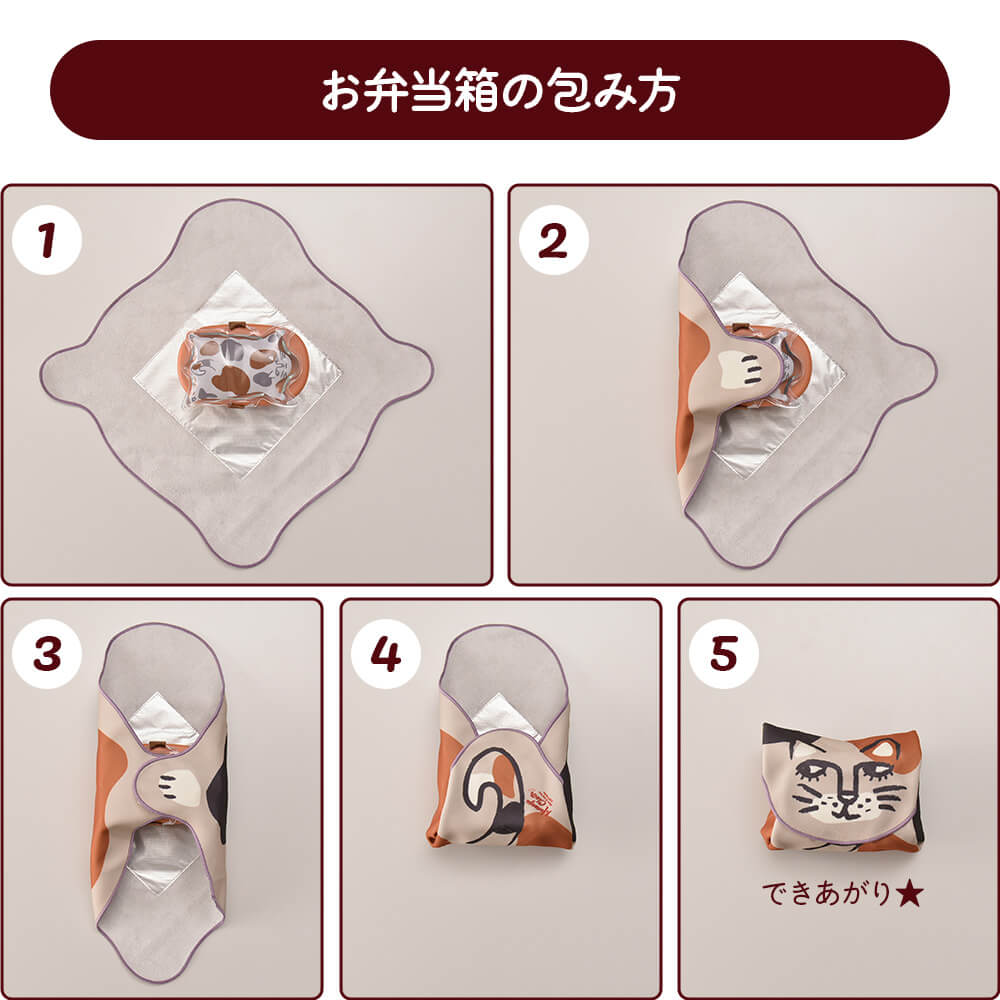 お弁当箱の包み方

1

2

3

4

5

できあがり★