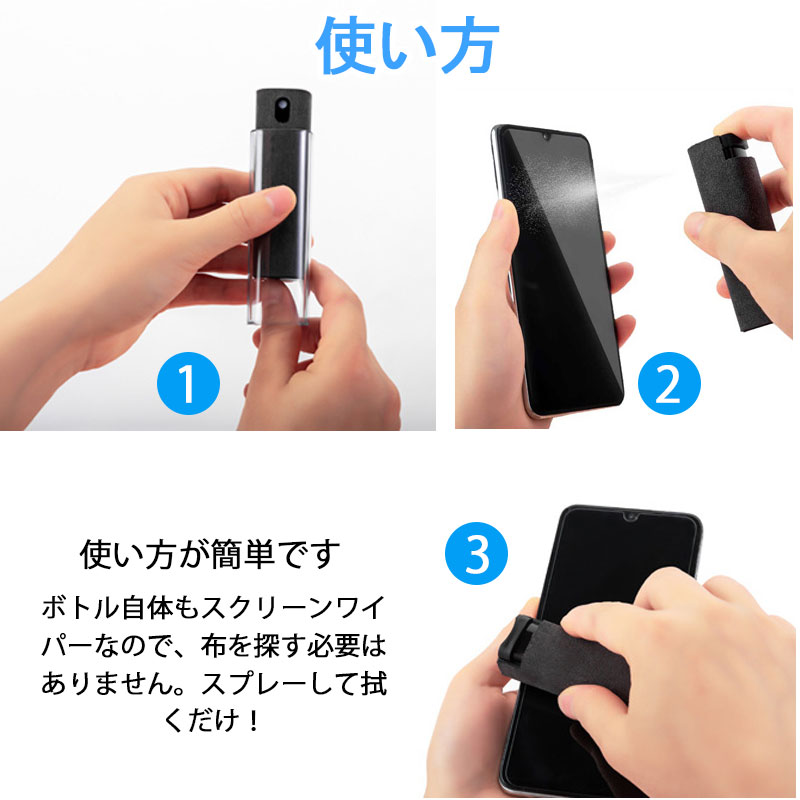 使い方

1

2

3

使い方が簡単です

ボトル自体もスクリーンワイパーなので、布を探す必要はありません。スプレーして拭くだけ！