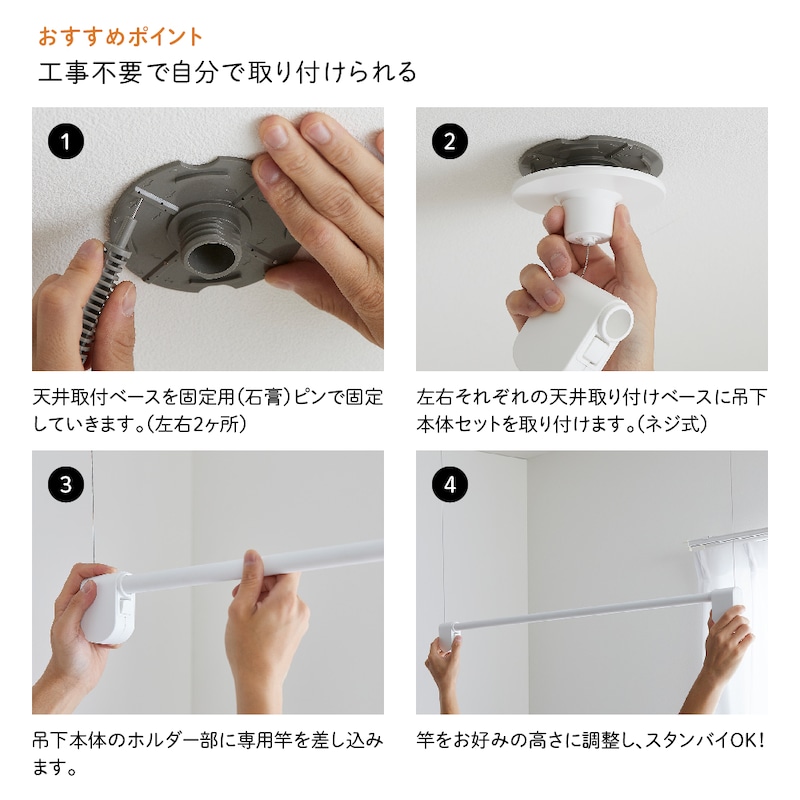 おすすめポイント
工事不要で自分で取り付けられる

1

天井取付ベースを固定用(石膏)ピンで固定していきます。(左右2ヶ所)

2

左右それぞれの天井取り付けベースに吊下本体セットを取り付けます。(ネジ式)

3

吊下本体のホルダー部に専用竿を差し込みます。

4

竿をお好みの高さに調整し、スタンバイOK!