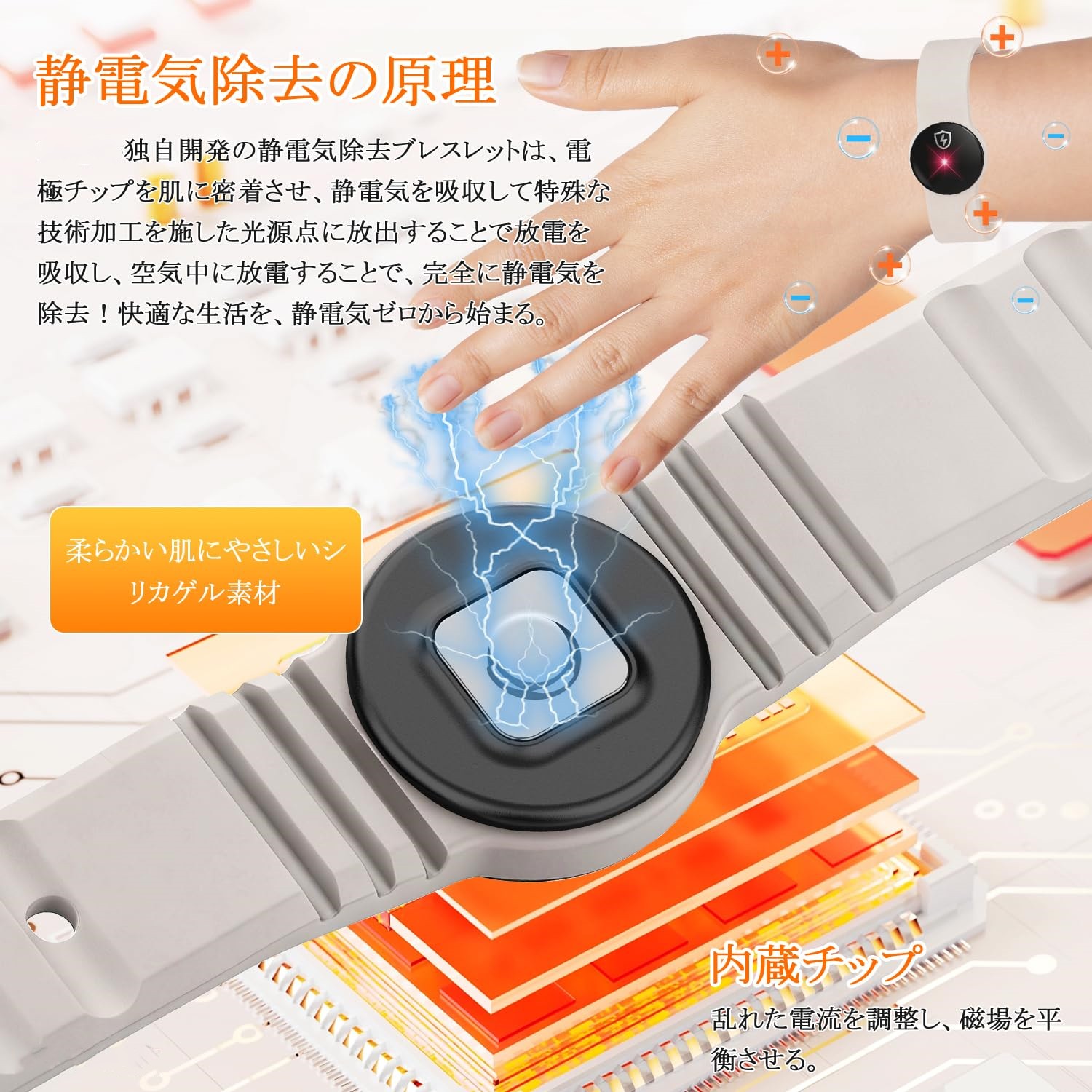 静電気除去の原理

独自開発の静電気除去ブレスレットは、電極チップを肌に密着させ、静電気を吸収して特殊な技術加工を施した光源点に放出することで放電を吸収し、空気中に放電することで、完全に静電気を除去！快適な生活を、静電気ゼロから始まる。

柔らかい肌にやさしいシリカゲル素材

内蔵チップ

乱れた電流を調整し、磁場を平衡させる。