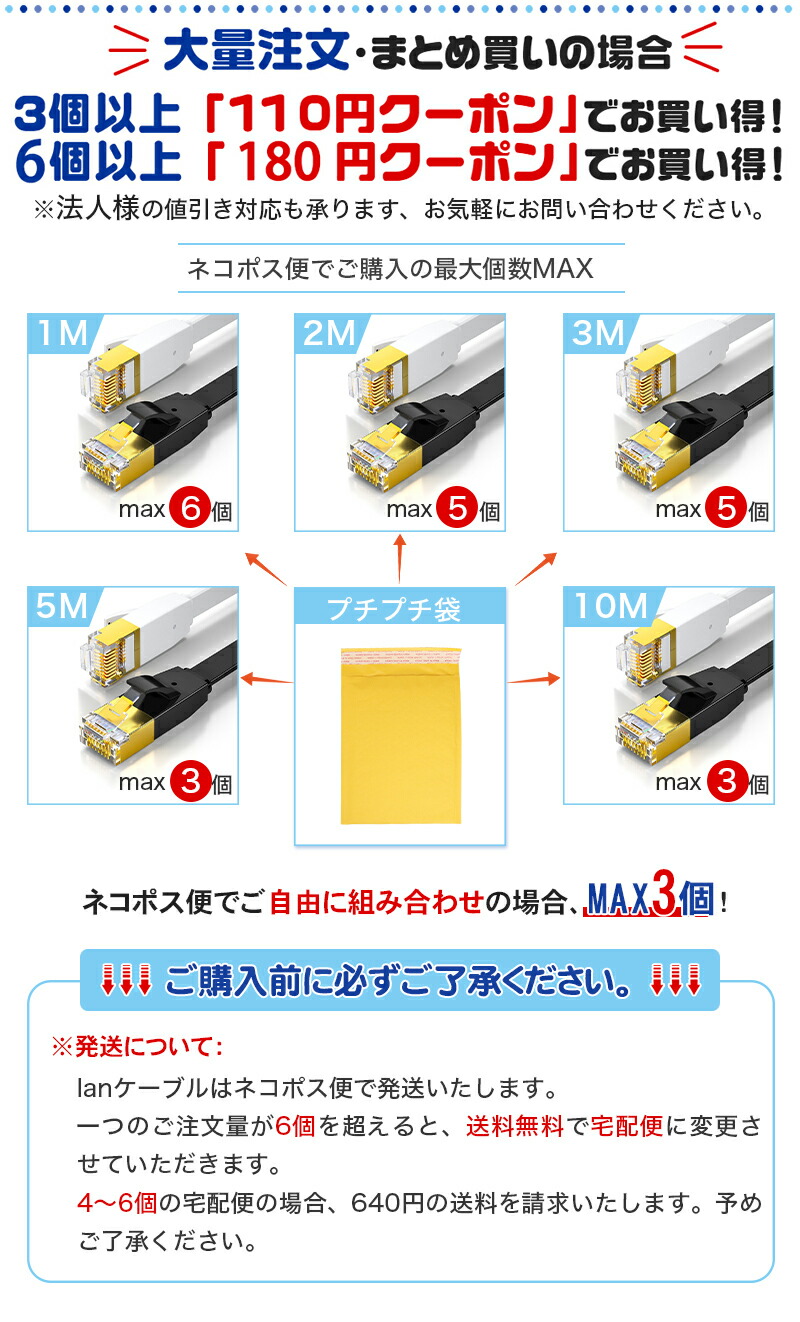 大量注文・まとめ買いの場合
3個以上「110円クーポン」でお買い得！
6個以上「180円クーポン」でお買い得！
※法人様の値引き対応も承ります、お気軽にお問い合わせください。

ネコポス便でご購入の最大個数MAX

1M
max 6 個

2M
max 5 個

3M
max 5 個

5M
max 3 個

プチプチ袋

10M
max 3 個

ネコポス便でご自由に組み合わせの場合、MAX3個！

ご購入前に必ずご了承ください。

※発送について：
lanケーブルはネコポス便で発送いたします。
一つのご注文量が6個を超えると、送料無料で宅配便に変更させていただきます。
4～6個の宅配便の場合、640円の送料を請求いたします。予めご了承ください。