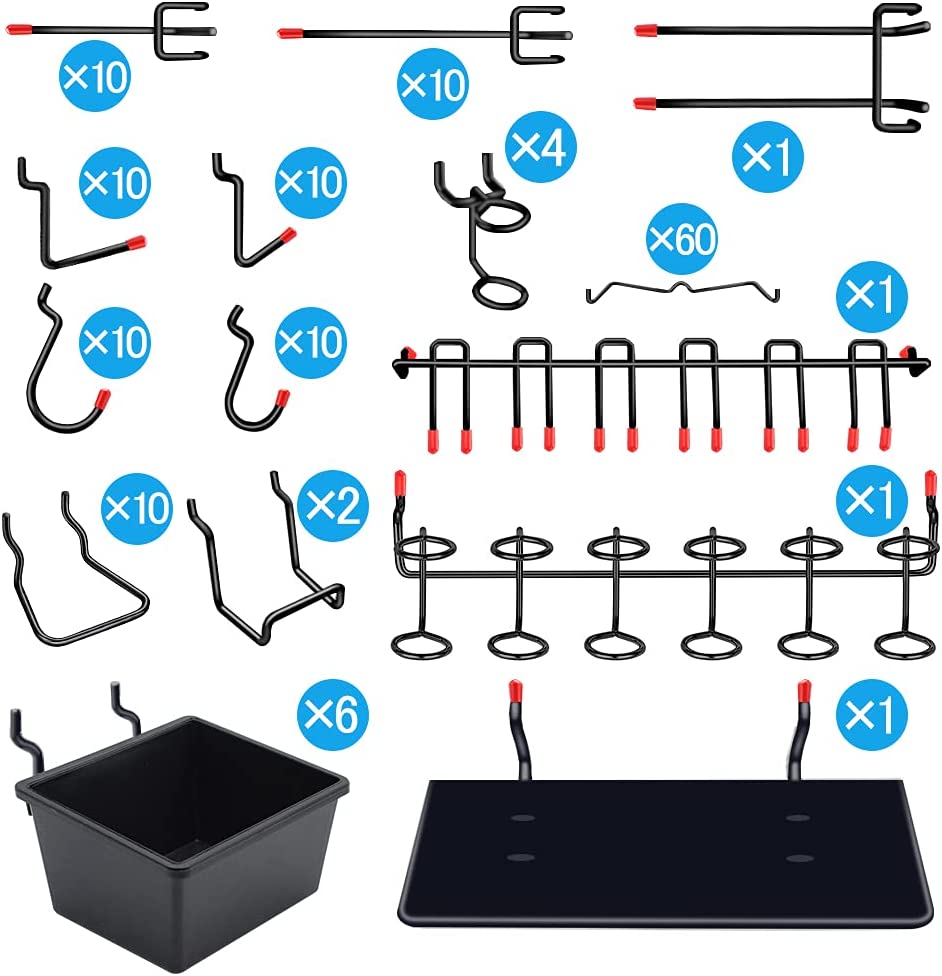 ×10
×10
×1
×10
×10
×4
×60
×10
×10
×1
×10
×2
×1
×6
×1