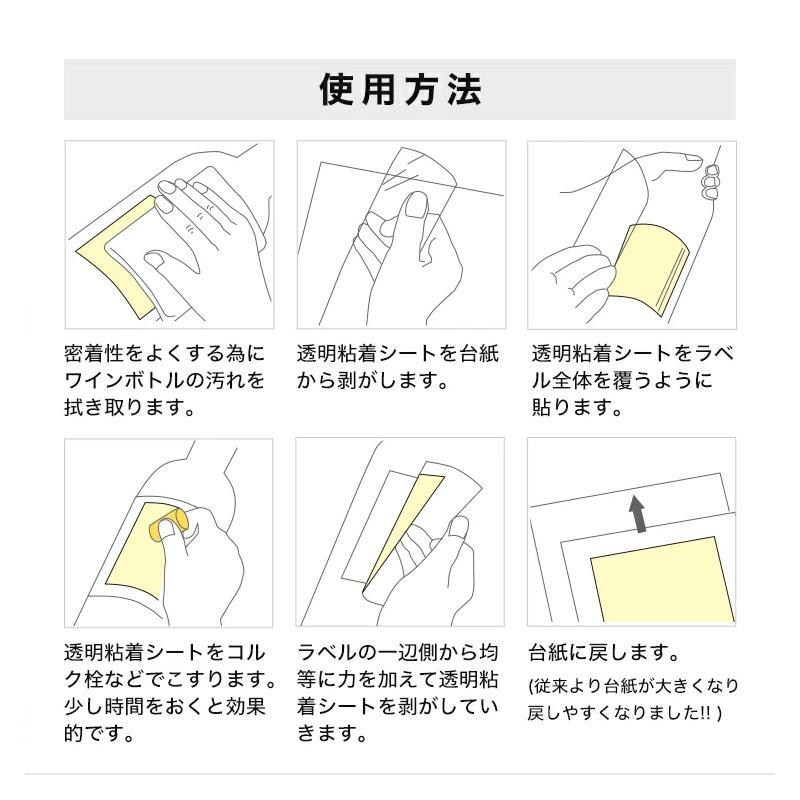 使用方法

密着性をよくする為にワインボトルの汚れを拭き取ります。

透明粘着シートを台紙から剥がします。

透明粘着シートをラベル全体を覆うように貼ります。

透明粘着シートをコルク栓などでこすります。少し時間をおくと効果的です。

ラベルの一辺側から均等に力を加えて透明粘着シートを剥がしていきます。

台紙に戻します。
(従来より台紙が大きくなり戻しやすくなりました!! )